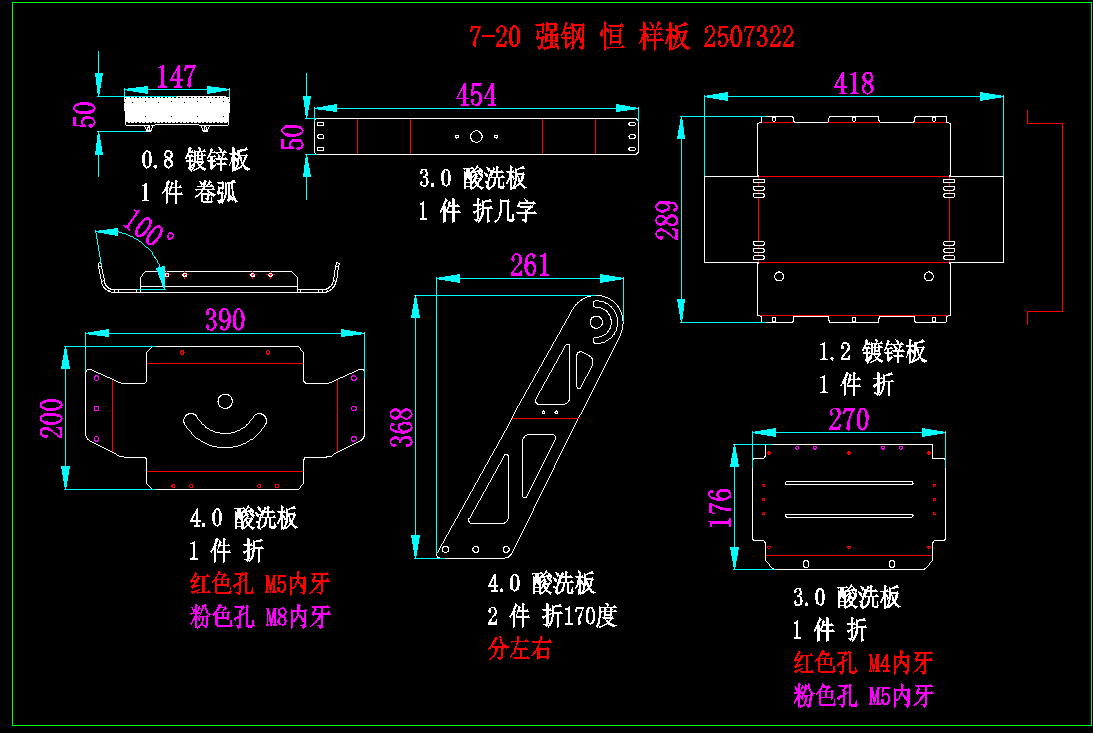 7-20 强钢 恒 样板 2507322

147
50
0.8 镀锌板
1 件 卷弧

454
50
3.0 酸洗板
1 件 折几字

418
289
1.2 镀锌板
1 件 折

100°

390
200
4.0 酸洗板
1 件 折
红色孔 M5内牙
粉色孔 M8内牙

261
368
4.0 酸洗板
2 件 折170度
分左右

270
176
3.0 酸洗板
1 件 折
红色孔 M4内牙
粉色孔 M5内牙