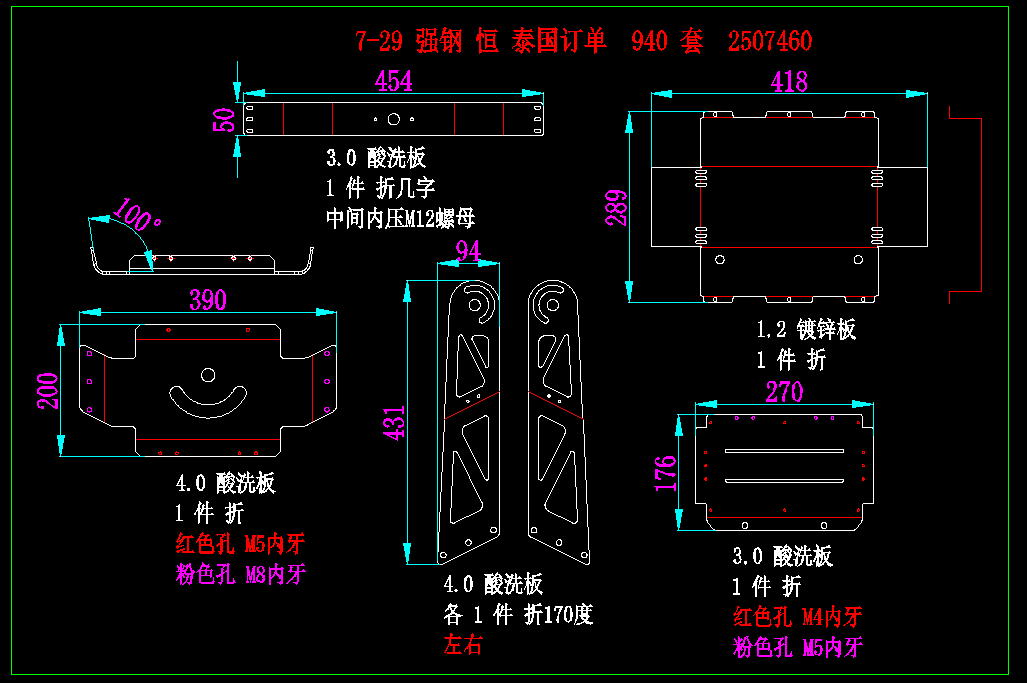 7-29 强钢 恒 泰国订单 940 套 2507460

454

50

3.0 酸洗板
1 件 折几字
中间内压M12螺母

418

289

1.2 镀锌板
1 件 折

100°

390

200

4.0 酸洗板
1 件 折
红色孔 M5内牙
粉色孔 M8内牙

94

431

4.0 酸洗板
各 1 件 折170度
左右

270

176

3.0 酸洗板
1 件 折
红色孔 M4内牙
粉色孔 M5内牙