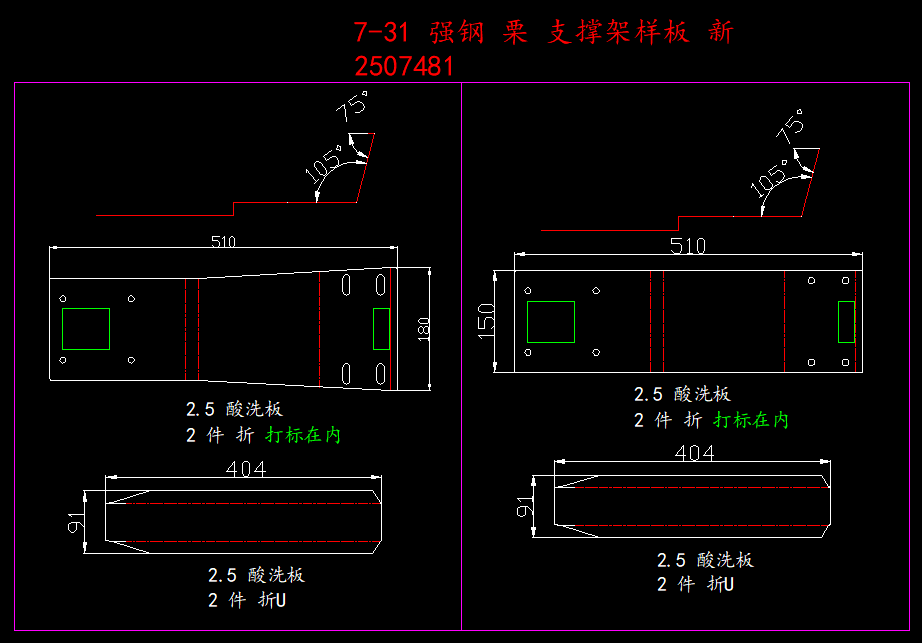 7-31 强钢 栗 支撑架样板 新
2507481

75°
105°
510
180
2.5 酸洗板
2 件 折 打标在内
404
91
2.5 酸洗板
2 件 折U

75°
105°
510
150
2.5 酸洗板
2 件 折 打标在内
404
91
2.5 酸洗板
2 件 折U