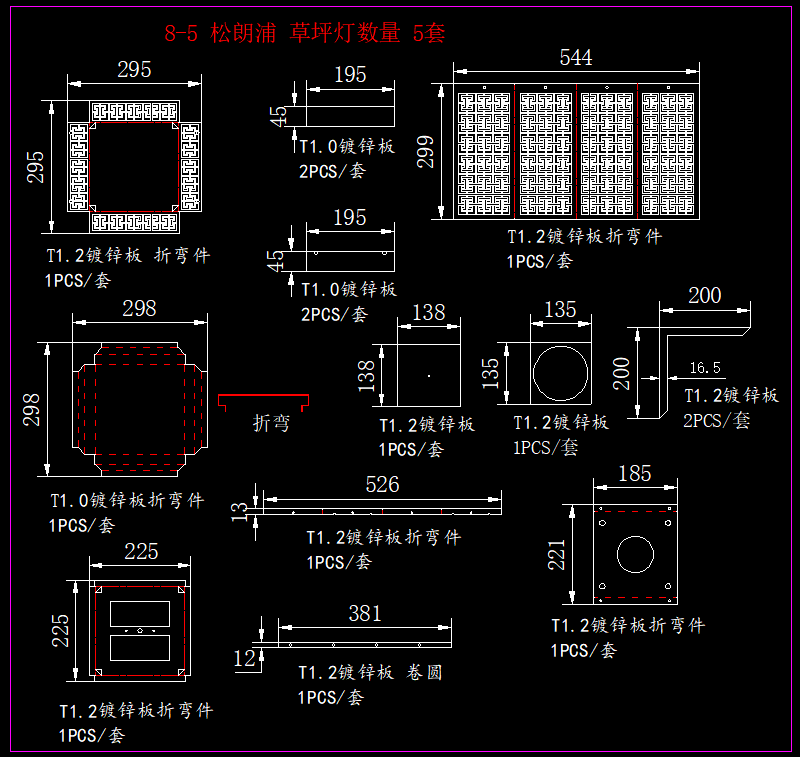 8-5 松朗浦 草坪灯数量 5套

295

295

T1.2镀锌板 折弯件
1PCS/套

195

45

T1.0镀锌板
2PCS/套

195

45

T1.0镀锌板
2PCS/套

544

299

T1.2镀锌板折弯件
1PCS/套

298

298

T1.0镀锌板折弯件
1PCS/套

折弯

138

138

T1.2镀锌板
1PCS/套

135

135

T1.2镀锌板
1PCS/套

200

200

16.5

T1.2镀锌板
2PCS/套

526

13

T1.2镀锌板折弯件
1PCS/套

185

221

T1.2镀锌板折弯件
1PCS/套

225

225

T1.2镀锌板折弯件
1PCS/套

381

12

T1.2镀锌板 卷圆
1PCS/套