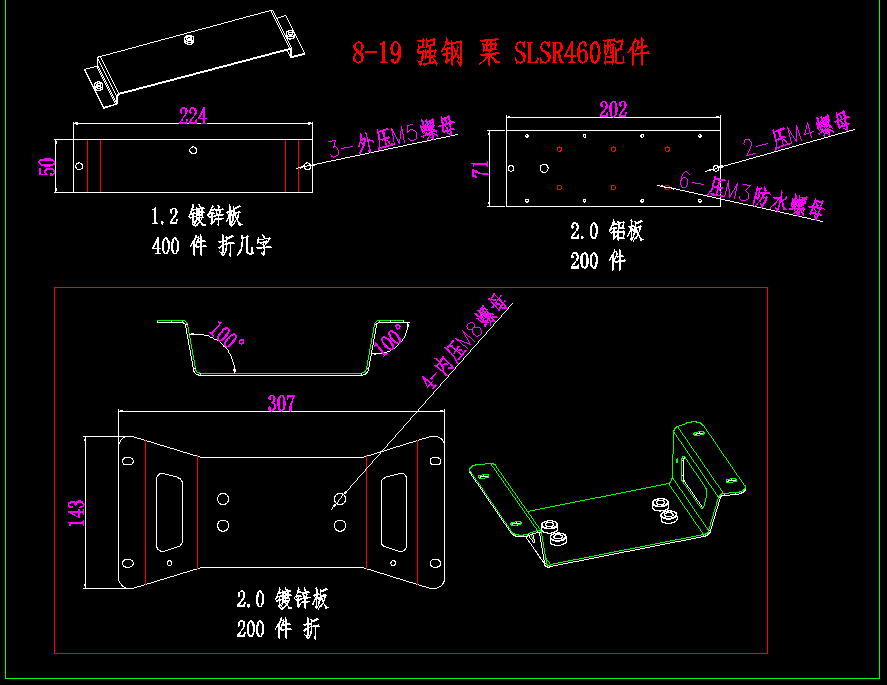 8-19 强钢 栗 SLSR460配件

224

50

3-外压M5螺母

1.2 镀锌板
400 件 折几字

202

71

2-压M4螺母

6-压M3防水螺母

2.0 铝板
200 件

100°

100°

4-内压M8螺母

307

143

2.0 镀锌板
200 件 折