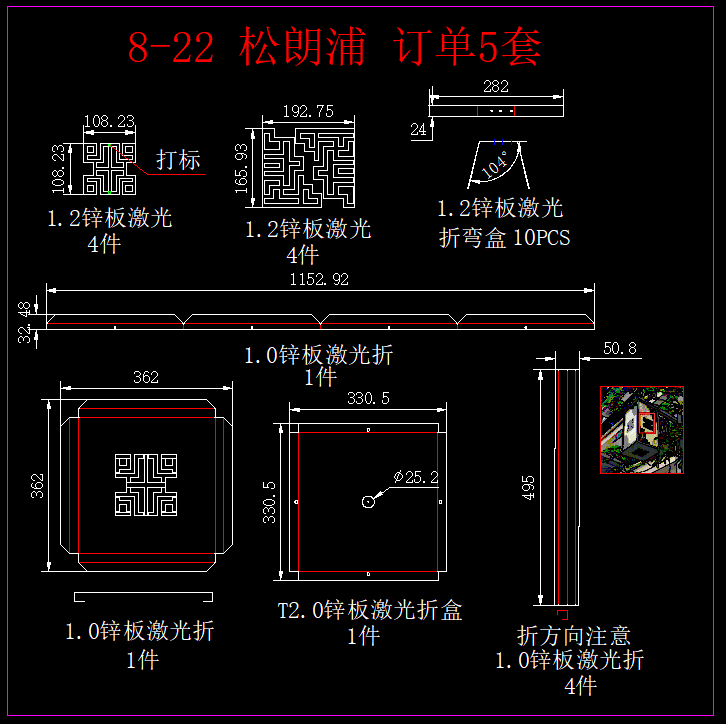 8-22 松朗浦 订单5套

108.23
108.23
打标
1.2锌板激光
4件

192.75
165.93
1.2锌板激光
4件

282
24
104°
1.2锌板激光
折弯盒 10PCS

1152.92
32.48
32.48
1.0锌板激光折
1件

362
362
1.0锌板激光折
1件

330.5
330.5
$\phi$25.2
T2.0锌板激光折盒
1件

50.8
495
折方向注意
1.0锌板激光折
4件