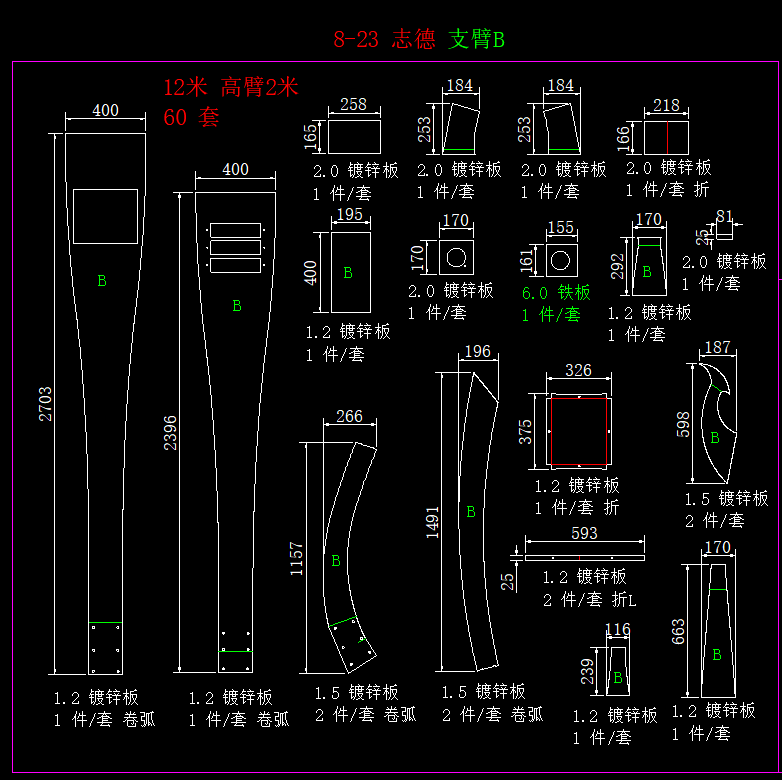 8-23 志德 支臂B

12米 高臂2米
60 套

400
2703
B
1.2 镀锌板
1 件/套 卷弧

400
2396
B
1.2 镀锌板
1 件/套 卷弧

258
165
2.0 镀锌板
1 件/套

184
253
2.0 镀锌板
1 件/套

184
253
2.0 镀锌板
1 件/套

218
166
2.0 镀锌板
1 件/套 折

195
400
B
1.2 镀锌板
1 件/套

170
170
2.0 镀锌板
1 件/套

155
161
6.0 铁板
1 件/套

170
292
B
1.2 镀锌板
1 件/套

81
25
2.0 镀锌板
1 件/套

266
1157
B
1.5 镀锌板
2 件/套 卷弧

196
1491
B
1.5 镀锌板
2 件/套 卷弧

326
375
1.2 镀锌板
1 件/套 折

187
598
B
1.5 镀锌板
2 件/套

593
25
1.2 镀锌板
2 件/套 折L

116
239
B
1.2 镀锌板
1 件/套

170
663
B
1.2 镀锌板
1 件/套