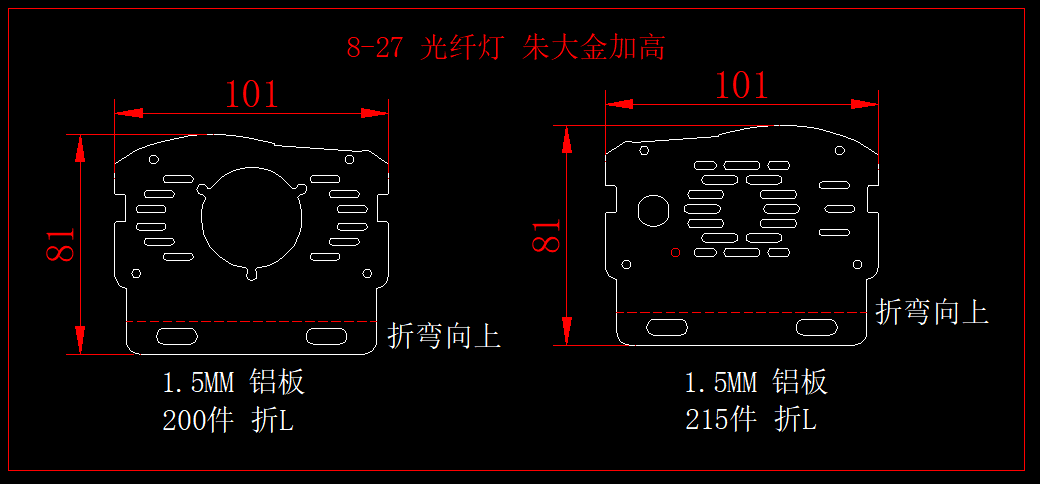 8-27 光纤灯 朱大金加高

101

81

折弯向上

1.5MM 铝板
200件 折L

101

81

折弯向上

1.5MM 铝板
215件 折L