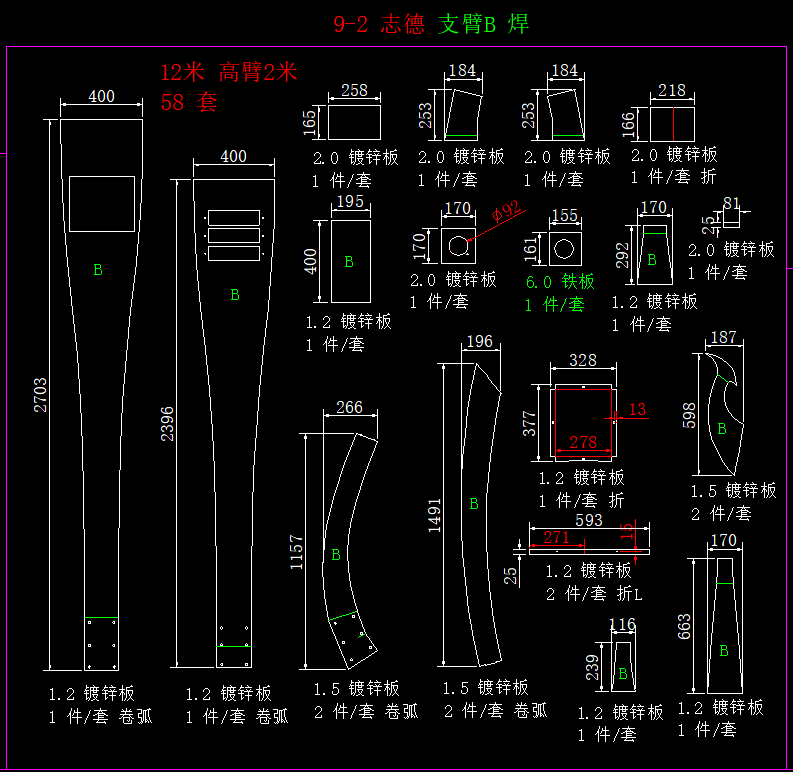 9-2 志德 支臂B 焊

12米 高臂2米
58 套

400
2703
B
1.2 镀锌板
1 件/套 卷弧

400
2396
B
1.2 镀锌板
1 件/套 卷弧

258
165
2.0 镀锌板
1 件/套

184
253
2.0 镀锌板
1 件/套

184
253
2.0 镀锌板
1 件/套

218
166
2.0 镀锌板
1 件/套 折

195
400
B
1.2 镀锌板
1 件/套

170
170
Φ92
2.0 镀锌板
1 件/套

155
161
6.0 铁板
1 件/套

170
292
B
1.2 镀锌板
1 件/套

81
25
2.0 镀锌板
1 件/套

266
1157
B
1.5 镀锌板
2 件/套 卷弧

196
1491
B
1.5 镀锌板
2 件/套 卷弧

328
377
13
278
1.2 镀锌板
1 件/套 折

593
271
15
25
1.2 镀锌板
2 件/套 折L

187
598
B
1.5 镀锌板
2 件/套

116
239
B
1.2 镀锌板
1 件/套

170
663
B
1.2 镀锌板
1 件/套