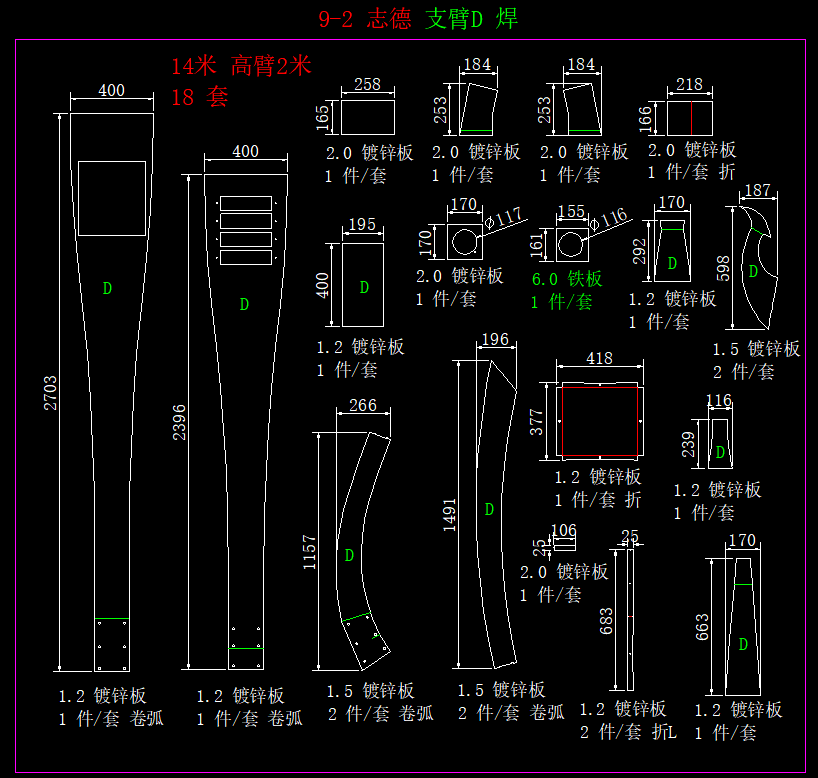 9-2 志德 支臂D 焊

14米 高臂2米
18 套

400
2703
D
1.2 镀锌板
1 件/套 卷弧

400
2396
D
1.2 镀锌板
1 件/套 卷弧

258
165
2.0 镀锌板
1 件/套

184
253
2.0 镀锌板
1 件/套

184
253
2.0 镀锌板
1 件/套

218
166
2.0 镀锌板
1 件/套 折

195
400
D
1.2 镀锌板
1 件/套

170
170
$\phi$117
2.0 镀锌板
1 件/套

155
161
$\phi$116
6.0 铁板
1 件/套

170
292
D
1.2 镀锌板
1 件/套

187
598
D
1.5 镀锌板
2 件/套

266
1157
D
1.5 镀锌板
2 件/套 卷弧

196
1491
D
1.5 镀锌板
2 件/套 卷弧

418
377
1.2 镀锌板
1 件/套 折

116
239
D
1.2 镀锌板
1 件/套

106
25
2.0 镀锌板
1 件/套

25
683
1.2 镀锌板
2 件/套 折L

170
663
D
1.2 镀锌板
1 件/套