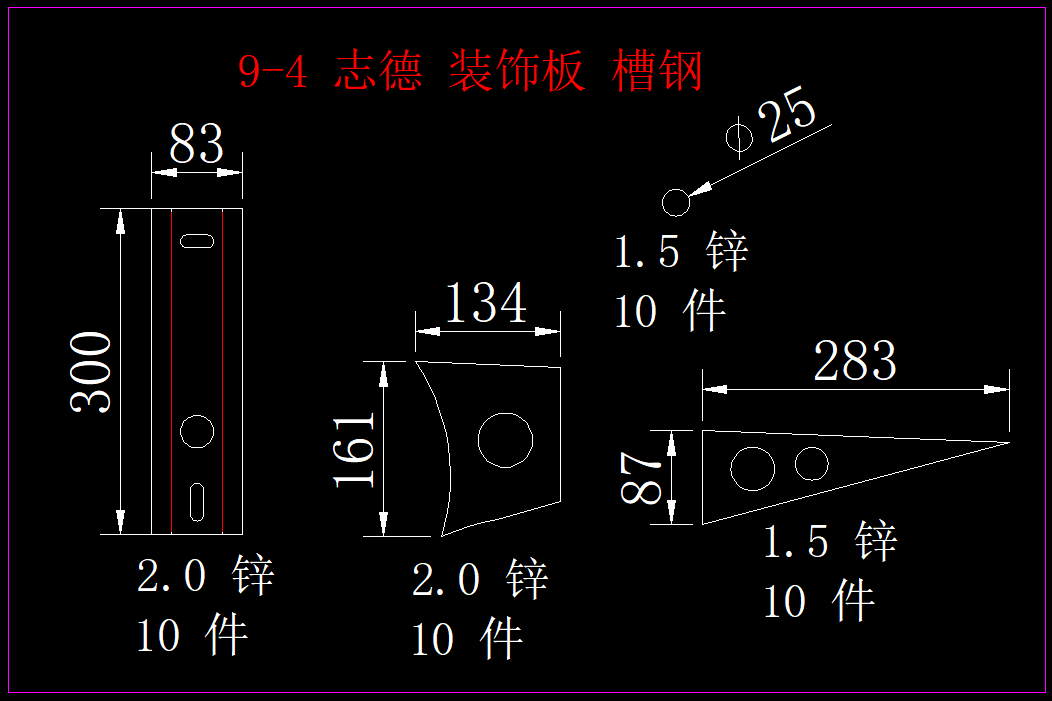 9-4 志德 装饰板 槽钢

83

300

2.0 锌
10 件

134

161

2.0 锌
10 件

$\phi 25$

1.5 锌
10 件

283

87

1.5 锌
10 件