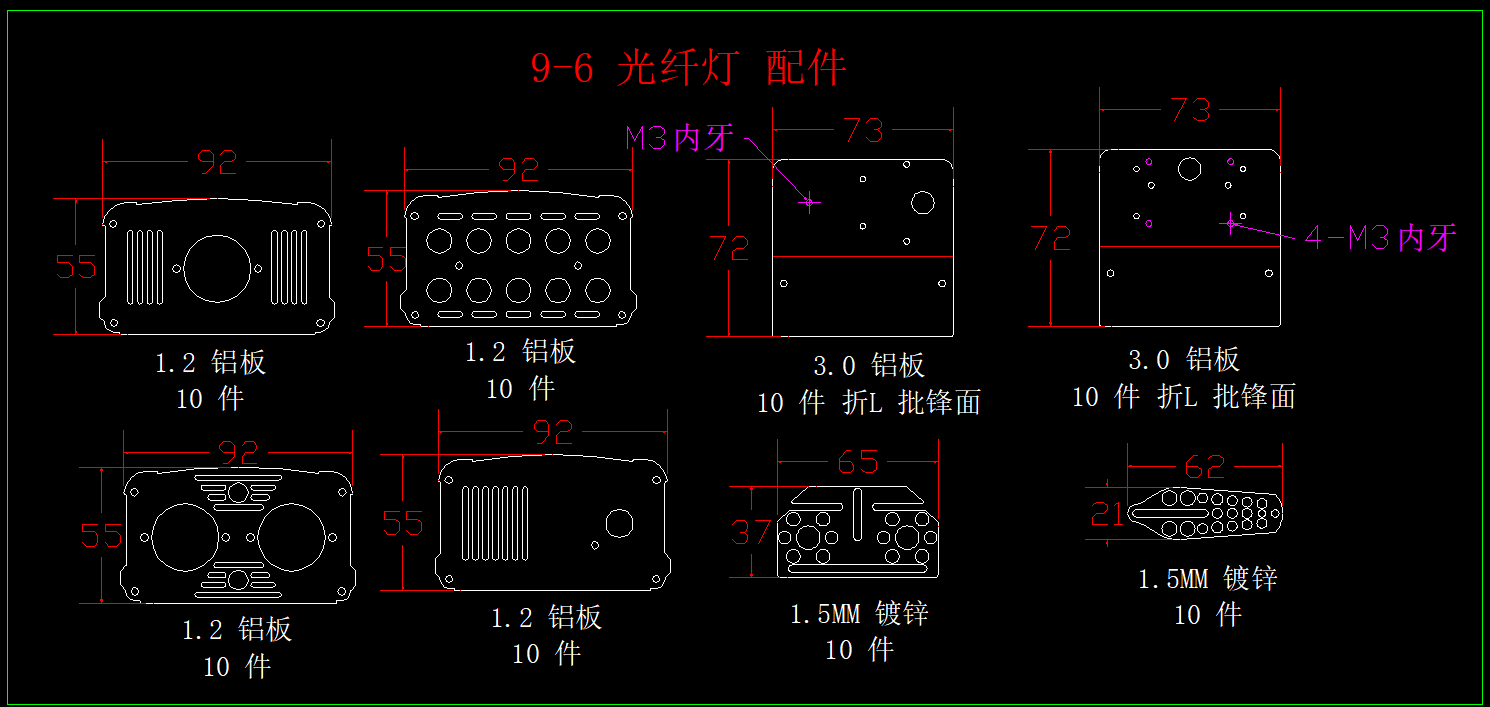 9-6 光纤灯 配件

92
55
1.2 铝板
10 件

92
55
1.2 铝板
10 件

M3内牙
73
72
3.0 铝板
10 件 折L 批锋面

73
72
4-M3内牙
3.0 铝板
10 件 折L 批锋面

92
55
1.2 铝板
10 件

92
55
1.2 铝板
10 件

65
37
1.5MM 镀锌
10 件

62
21
1.5MM 镀锌
10 件