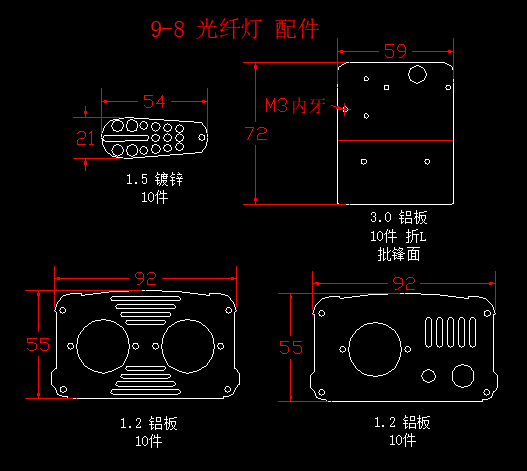 9-8 光纤灯 配件

54

21

1.5 镀锌
10件

59

M3内牙

72

3.0 铝板
10件 折L
批锋面

92

55

1.2 铝板
10件

92

55

1.2 铝板
10件