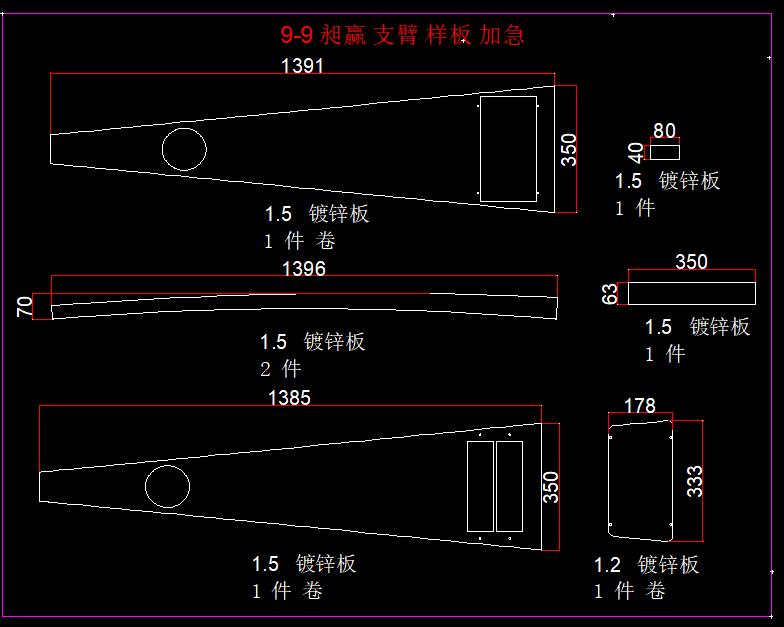 9-9 昶赢 支臂 样板 加急

1391

350

1.5 镀锌板
1 件 卷

80

40

1.5 镀锌板
1 件

1396

70

1.5 镀锌板
2 件

350

63

1.5 镀锌板
1 件

1385

350

1.5 镀锌板
1 件 卷

178

333

1.2 镀锌板
1 件 卷