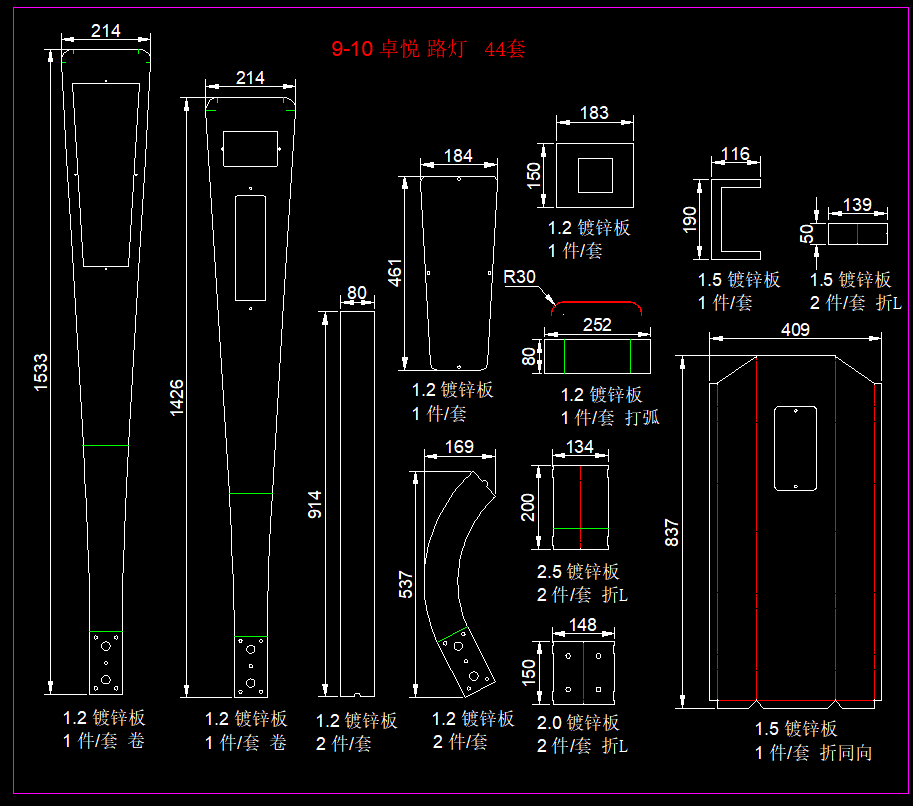 9-10 卓悦 路灯 44套

214
1533
1.2 镀锌板
1 件/套 卷

214
1426
1.2 镀锌板
1 件/套 卷

80
914
1.2 镀锌板
2 件/套

184
461
1.2 镀锌板
1 件/套

169
537
1.2 镀锌板
2 件/套

183
150
1.2 镀锌板
1 件/套

R30
252
80
1.2 镀锌板
1 件/套 打弧

134
200
2.5 镀锌板
2 件/套 折L

148
150
2.0 镀锌板
2 件/套 折L

116
190
1.5 镀锌板
1 件/套

139
50
1.5 镀锌板
2 件/套 折L

409
837
1.5 镀锌板
1 件/套 折同向