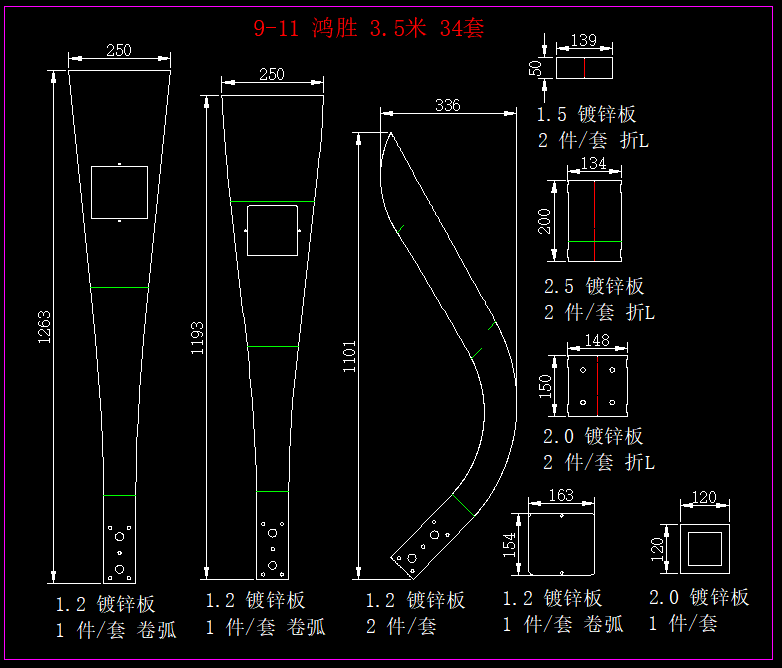 9-11 鸿胜 3.5米 34套

250

1263

1.2 镀锌板
1 件/套 卷弧

250

1193

1.2 镀锌板
1 件/套 卷弧

336

1101

1.2 镀锌板
2 件/套

139

50

1.5 镀锌板
2 件/套 折L

134

200

2.5 镀锌板
2 件/套 折L

148

150

2.0 镀锌板
2 件/套 折L

163

154

1.2 镀锌板
1 件/套 卷弧

120

120

2.0 镀锌板
1 件/套