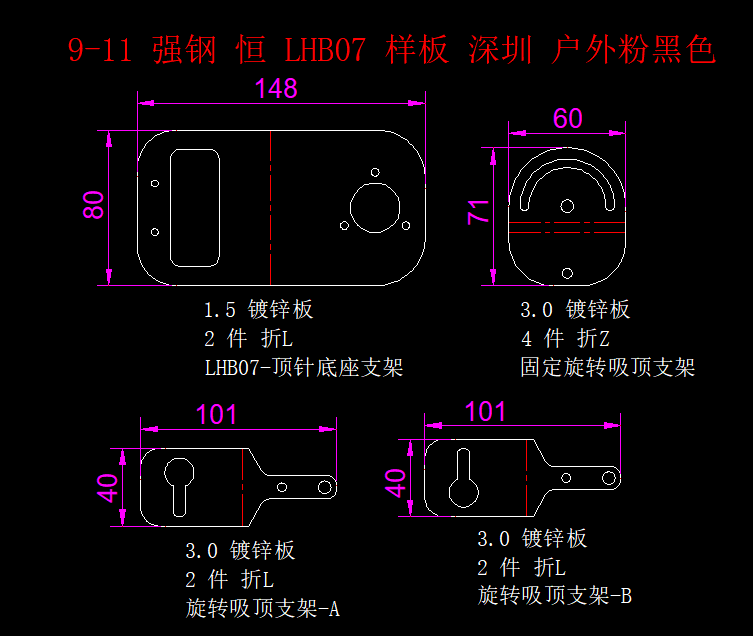 9-11 强钢 恒 LHB07 样板 深圳 户外粉黑色

148

80

1.5 镀锌板
2 件 折L
LHB07-顶针底座支架

60

71

3.0 镀锌板
4 件 折Z
固定旋转吸顶支架

101

40

3.0 镀锌板
2 件 折L
旋转吸顶支架-A

101

40

3.0 镀锌板
2 件 折L
旋转吸顶支架-B