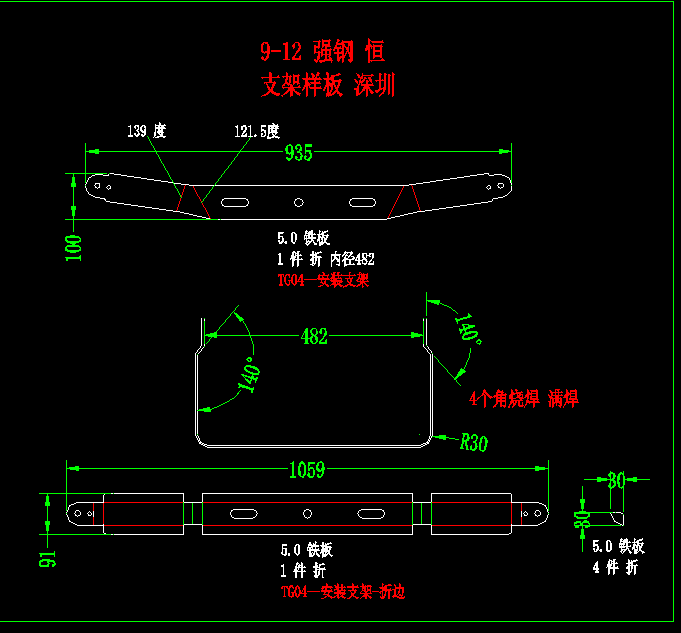 9-12 强钢 恒
支架样板 深圳

139 度
121.5度
935
100

5.0 铁板
1 件 折 内径482
TG04—安装支架

482
140°
140°
4个角烧焊 满焊
R30

1059
91

5.0 铁板
1 件 折
TG04—安装支架-折边

80
80
5.0 铁板
4 件 折