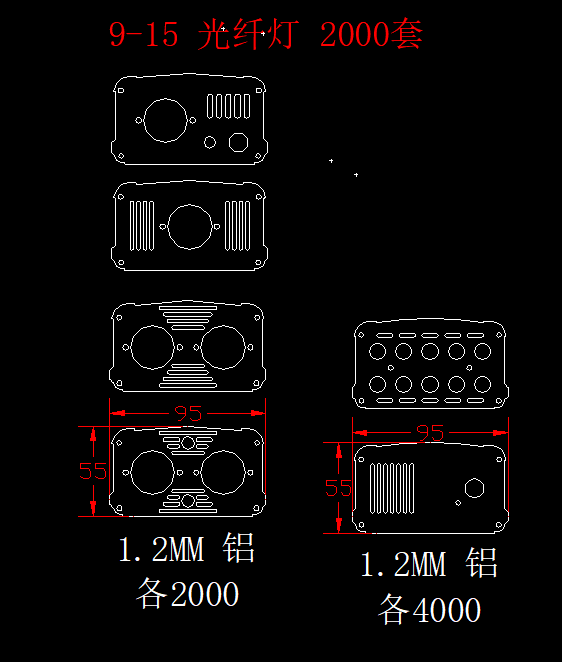 9-15 光纤灯 2000套

95

55

1.2MM 铝
各2000

95

55

1.2MM 铝
各4000