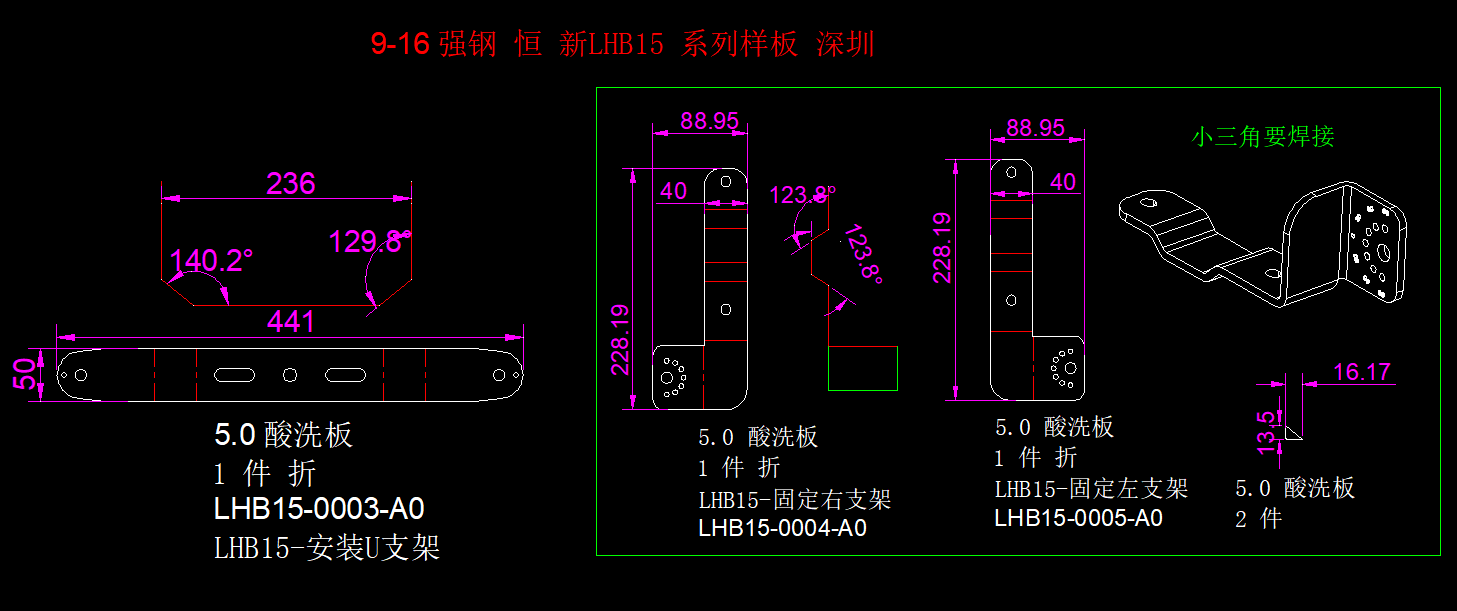 9-16 强钢 恒 新LHB15 系列样板 深圳

236

140.2°

129.8°

441

50

5.0 酸洗板
1 件 折
LHB15-0003-A0
LHB15-安装U支架

88.95

40

123.8°

123.8°

228.19

5.0 酸洗板
1 件 折
LHB15-固定右支架
LHB15-0004-A0

88.95

40

228.19

5.0 酸洗板
1 件 折
LHB15-固定左支架
LHB15-0005-A0

小三角要焊接

16.17

13.5

5.0 酸洗板
2 件