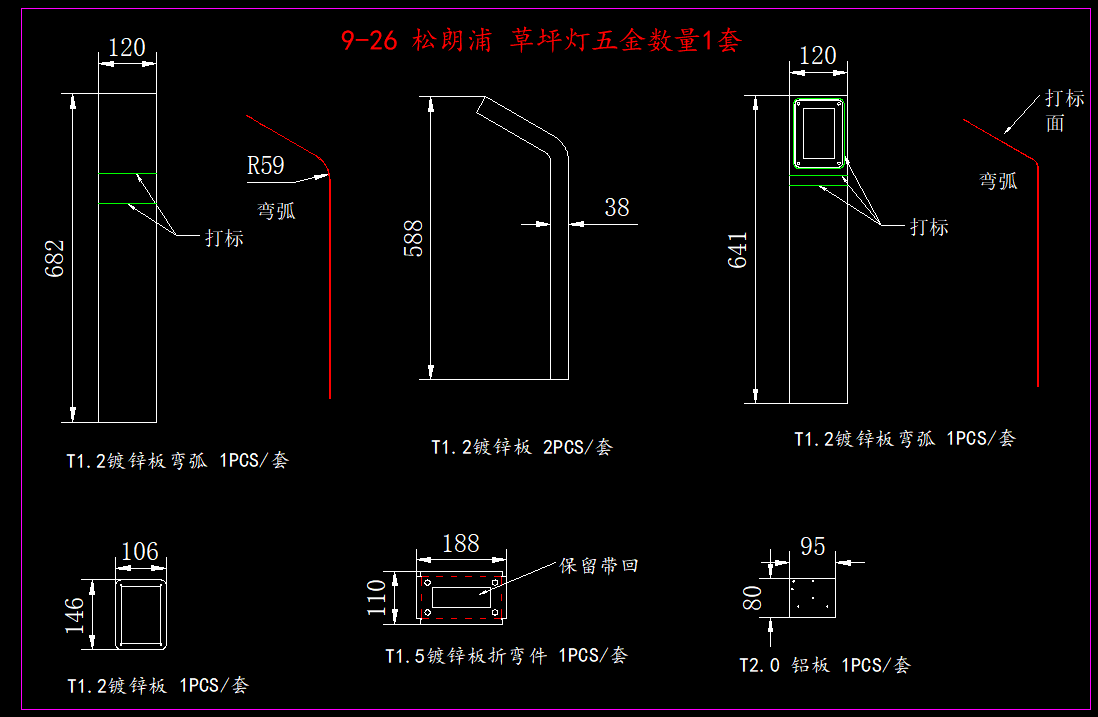 9-26 松朗浦 草坪灯五金数量1套

120

682

R59

弯弧

打标

T1.2镀锌板弯弧 1PCS/套

588

38

T1.2镀锌板 2PCS/套

120

641

打标

打标面

弯弧

T1.2镀锌板弯弧 1PCS/套

106

146

T1.2镀锌板 1PCS/套

188

110

保留带回

T1.5镀锌板折弯件 1PCS/套

95

80

T2.0 铝板 1PCS/套