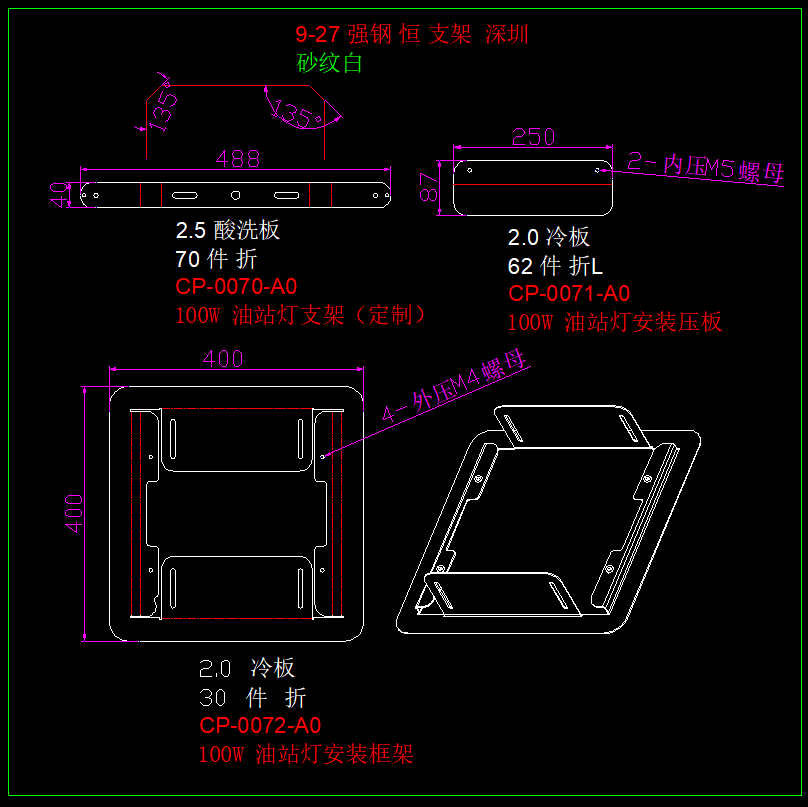 9-27 强钢 恒 支架 深圳
砂纹白

135°
135°
488
40

2.5 酸洗板
70 件 折
CP-0070-A0
100W 油站灯支架（定制）

250
87
2-内压M5螺母

2.0 冷板
62 件 折L
CP-0071-A0
100W 油站灯安装压板

400
400
4-外压M4螺母

2.0 冷板
30 件 折
CP-0072-A0
100W 油站灯安装框架