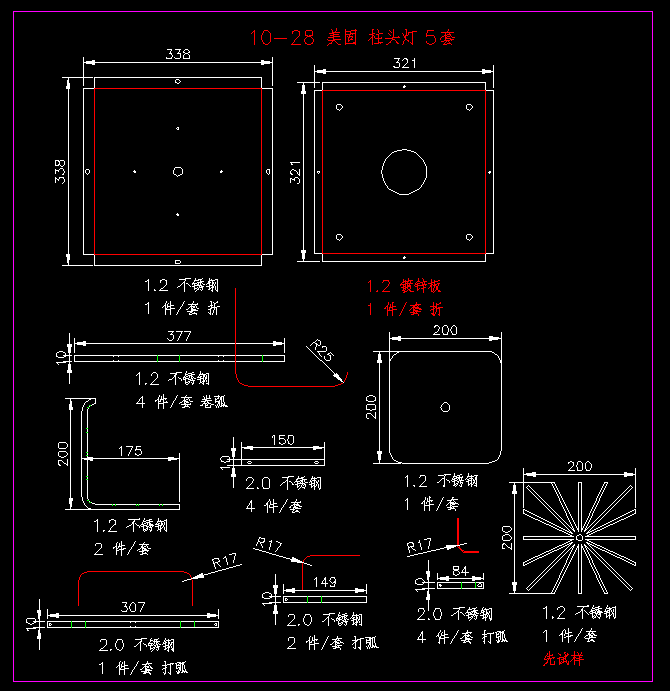 10-28 美固 柱头灯 5套

338

338

1.2 不锈钢
1 件/套 折

321

321

1.2 镀锌板
1 件/套 折

377

10

1.2 不锈钢
4 件/套 卷弧

R25

200

200

1.2 不锈钢
1 件/套

200

175

1.2 不锈钢
2 件/套

150

10

2.0 不锈钢
4 件/套

200

200

1.2 不锈钢
1 件/套
先试样

R17

307

10

2.0 不锈钢
1 件/套 打弧

R17

149

10

2.0 不锈钢
2 件/套 打弧

R17

84

10

2.0 不锈钢
4 件/套 打弧