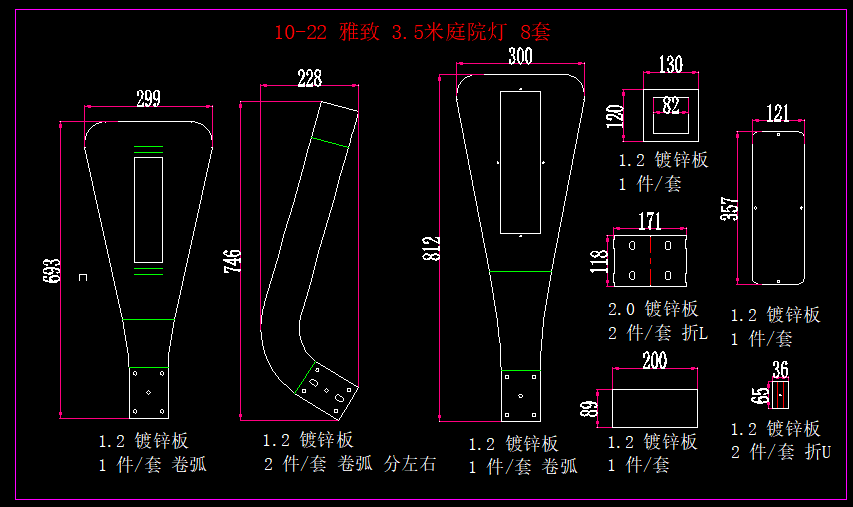 10-22 雅致 3.5米庭院灯 8套

299

693

1.2 镀锌板
1 件/套 卷弧

228

746

1.2 镀锌板
2 件/套 卷弧 分左右

300

812

1.2 镀锌板
1 件/套 卷弧

130

120

82

1.2 镀锌板
1 件/套

171

118

2.0 镀锌板
2 件/套 折L

200

89

1.2 镀锌板
1 件/套

121

357

1.2 镀锌板
1 件/套

36

65

1.2 镀锌板
2 件/套 折U