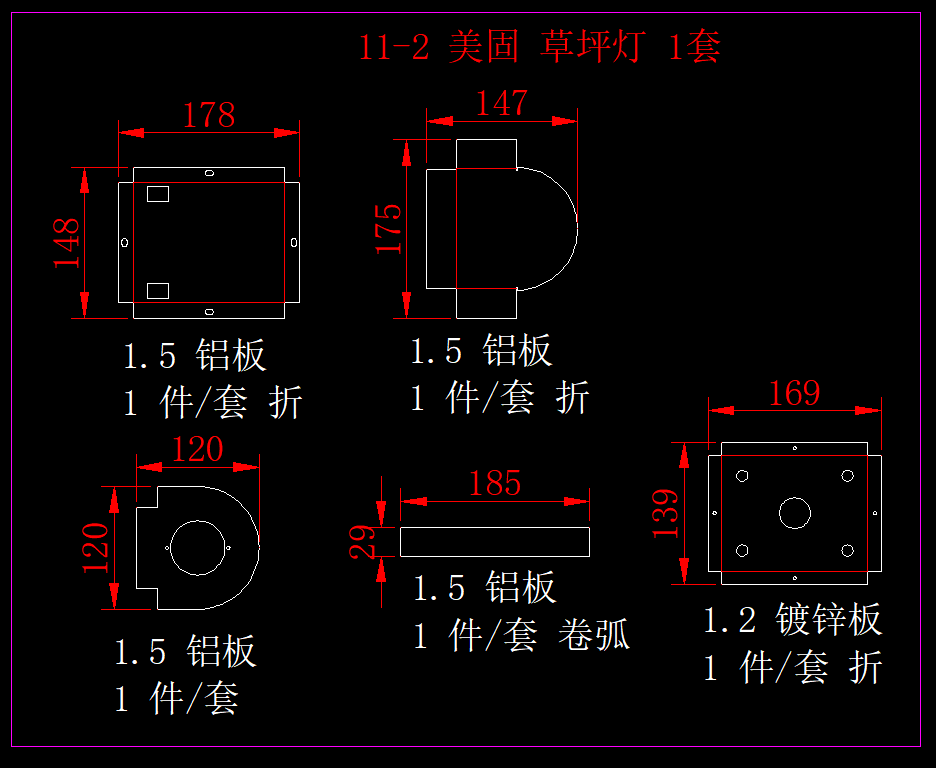 11-2 美固 草坪灯 1套

178

148

1.5 铝板
1 件/套 折

147

175

1.5 铝板
1 件/套 折

120

120

1.5 铝板
1 件/套

185

29

1.5 铝板
1 件/套 卷弧

169

139

1.2 镀锌板
1 件/套 折