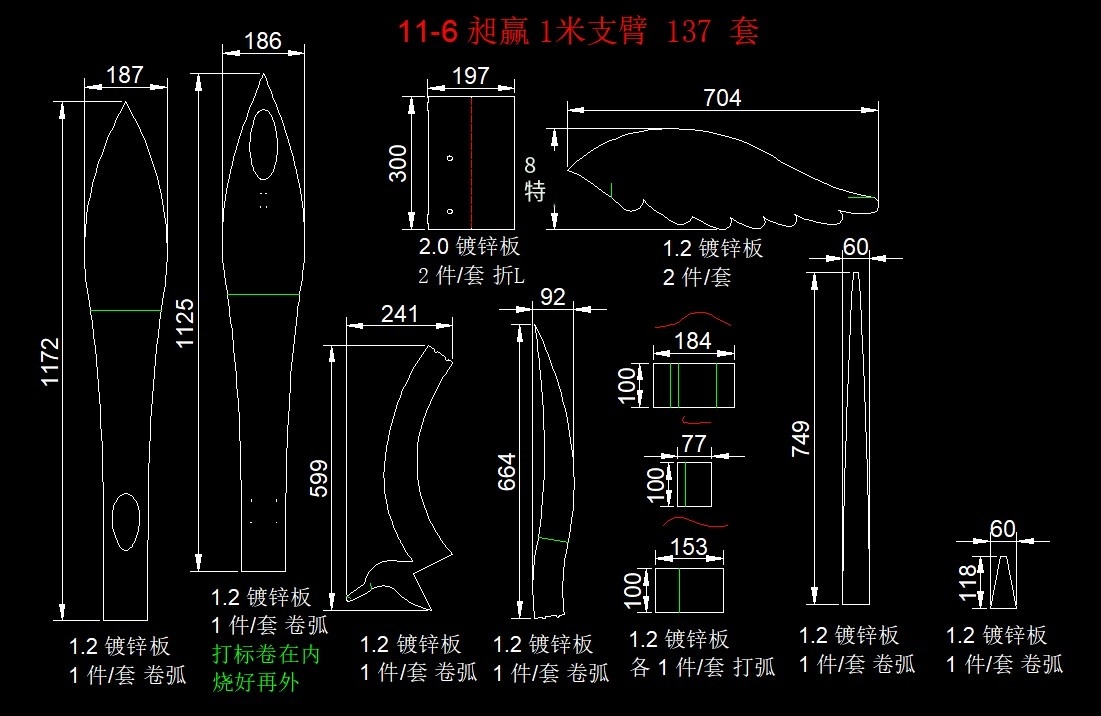 11-6 昶赢 1米支臂 137 套

187

1172

1.2 镀锌板
1 件/套 卷弧

186

1125

1.2 镀锌板
1 件/套 卷弧
打标卷在内
烧好再外

197

300

2.0 镀锌板
2 件/套 折L

704

8
特

1.2 镀锌板
2 件/套

241

599

1.2 镀锌板
1 件/套 卷弧

92

664

1.2 镀锌板
1 件/套 卷弧

184

100

77

100

153

100

1.2 镀锌板
各 1 件/套 打弧

60

749

1.2 镀锌板
1 件/套 卷弧

60

118

1.2 镀锌板
1 件/套 卷弧