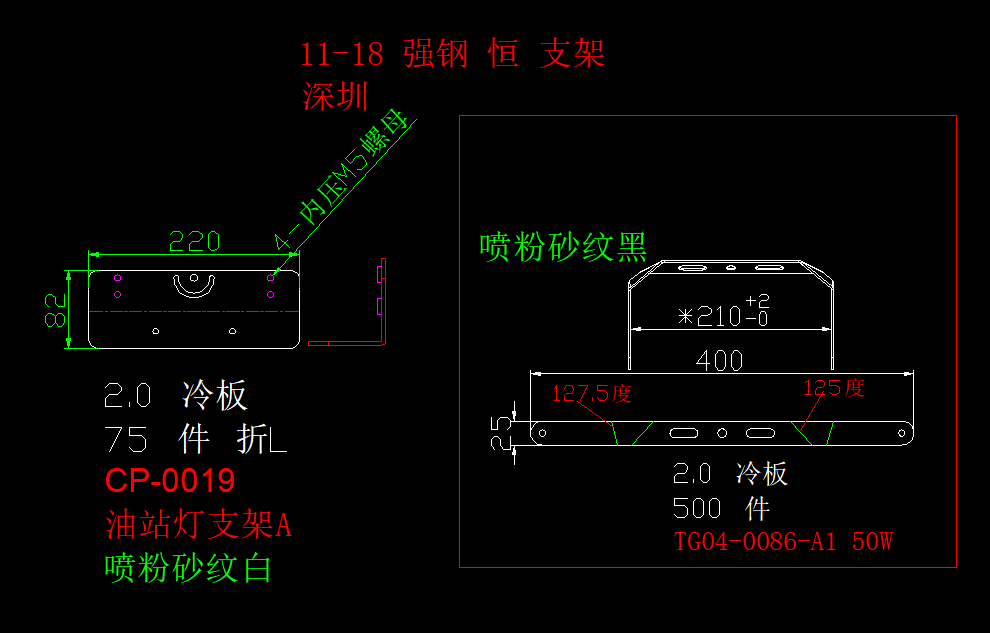 11-18 强钢 恒 支架
深圳

4-内压M5螺母

220
82

2.0 冷板
75 件 折L
CP-0019
油站灯支架A
喷粉砂纹白

喷粉砂纹黑

$*210^{+2}_{-0}$

400

127.5度
125度
25

2.0 冷板
500 件
TG04-0086-A1 50W