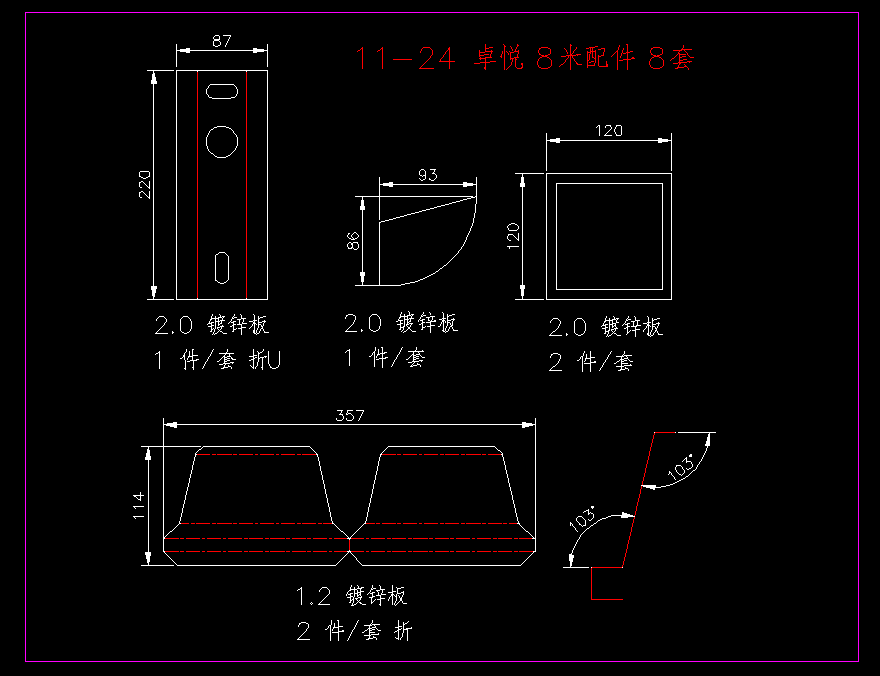 11-24 卓悦 8米配件 8套

87

220

2.0 镀锌板
1 件/套 折U

93

86

2.0 镀锌板
1 件/套

120

120

2.0 镀锌板
2 件/套

357

114

1.2 镀锌板
2 件/套 折

103°

103°