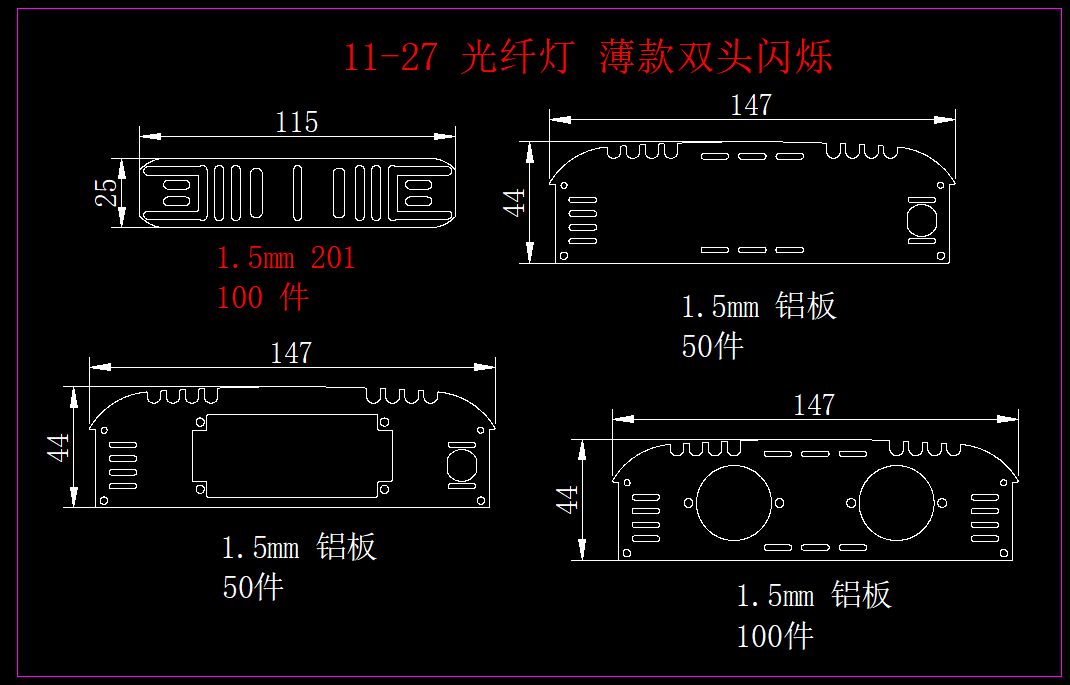 11-27 光纤灯 薄款双头闪烁

115

25

1.5mm 201
100 件

147

44

1.5mm 铝板
50件

147

44

1.5mm 铝板
50件

147

44

1.5mm 铝板
100件