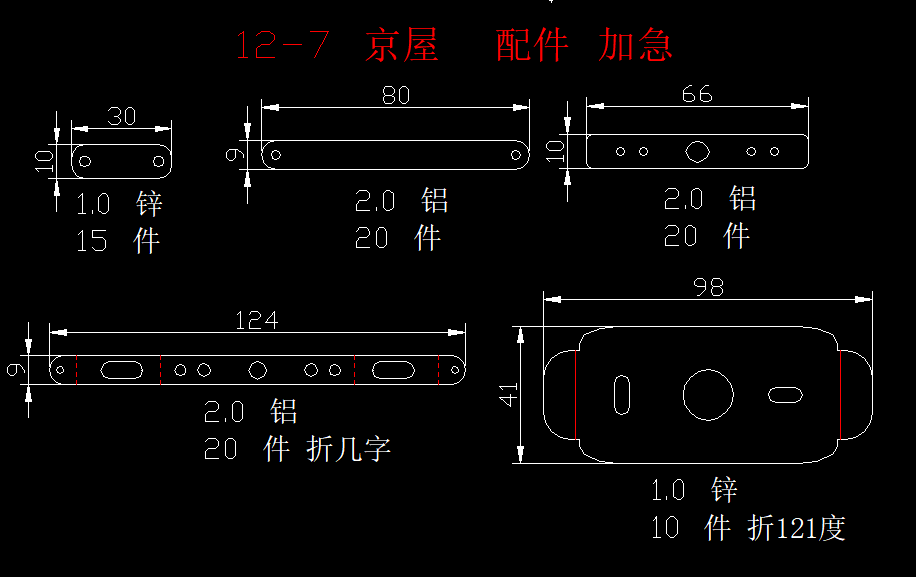 12-7 京屋 配件 加急

30
10
1.0 锌
15 件

80
9
2.0 铝
20 件

66
10
2.0 铝
20 件

124
9
2.0 铝
20 件 折几字

98
41
1.0 锌
10 件 折121度