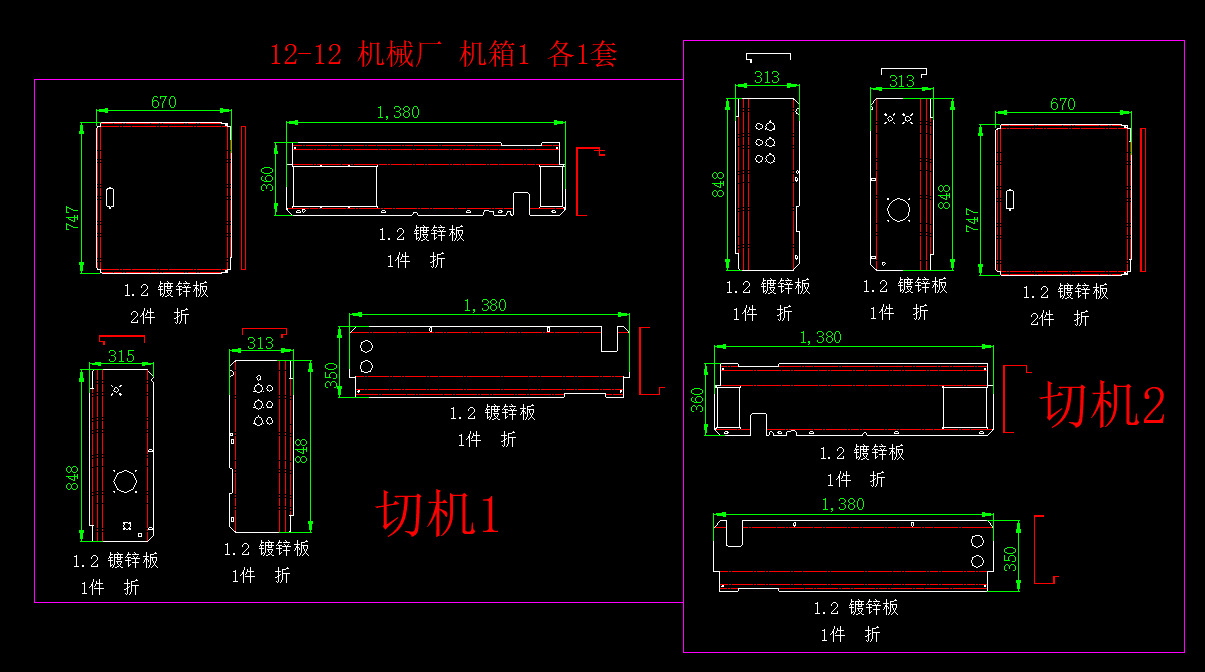 12-12 机械厂 机箱1 各1套

670
747
1.2 镀锌板
2件 折

1,380
360
1.2 镀锌板
1件 折

315
848
1.2 镀锌板
1件 折

313
848
1.2 镀锌板
1件 折

1,380
350
1.2 镀锌板
1件 折

切机1

313
848
1.2 镀锌板
1件 折

313
848
1.2 镀锌板
1件 折

670
747
1.2 镀锌板
2件 折

1,380
360
1.2 镀锌板
1件 折

切机2

1,380
350
1.2 镀锌板
1件 折