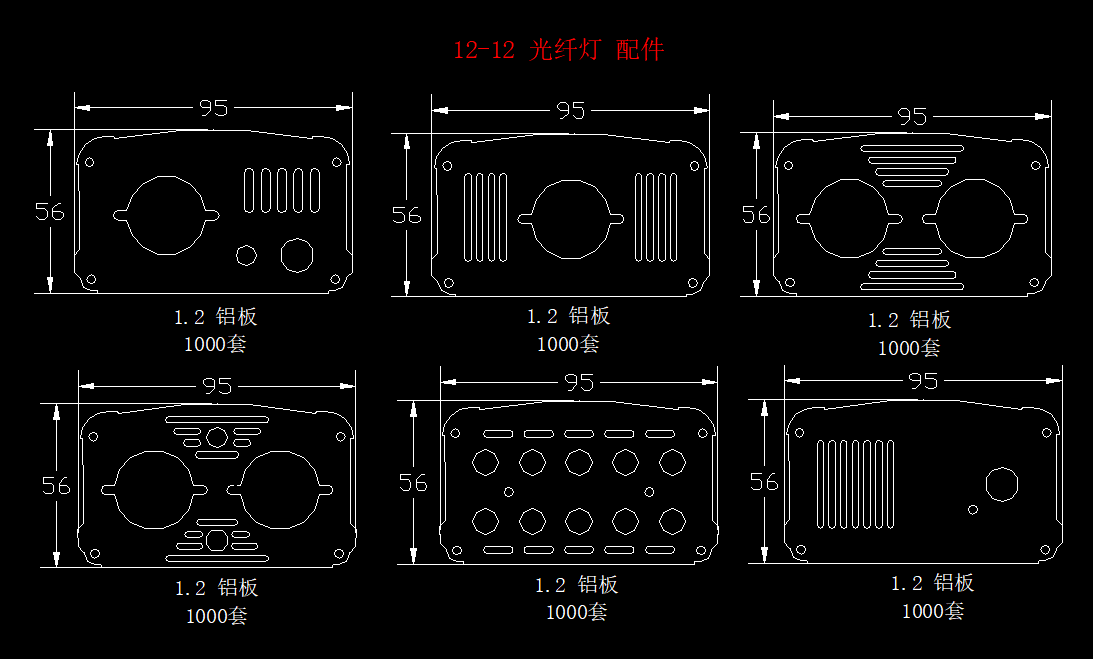 12-12 光纤灯 配件

95
56
1.2 铝板
1000套

95
56
1.2 铝板
1000套

95
56
1.2 铝板
1000套

95
56
1.2 铝板
1000套

95
56
1.2 铝板
1000套

95
56
1.2 铝板
1000套