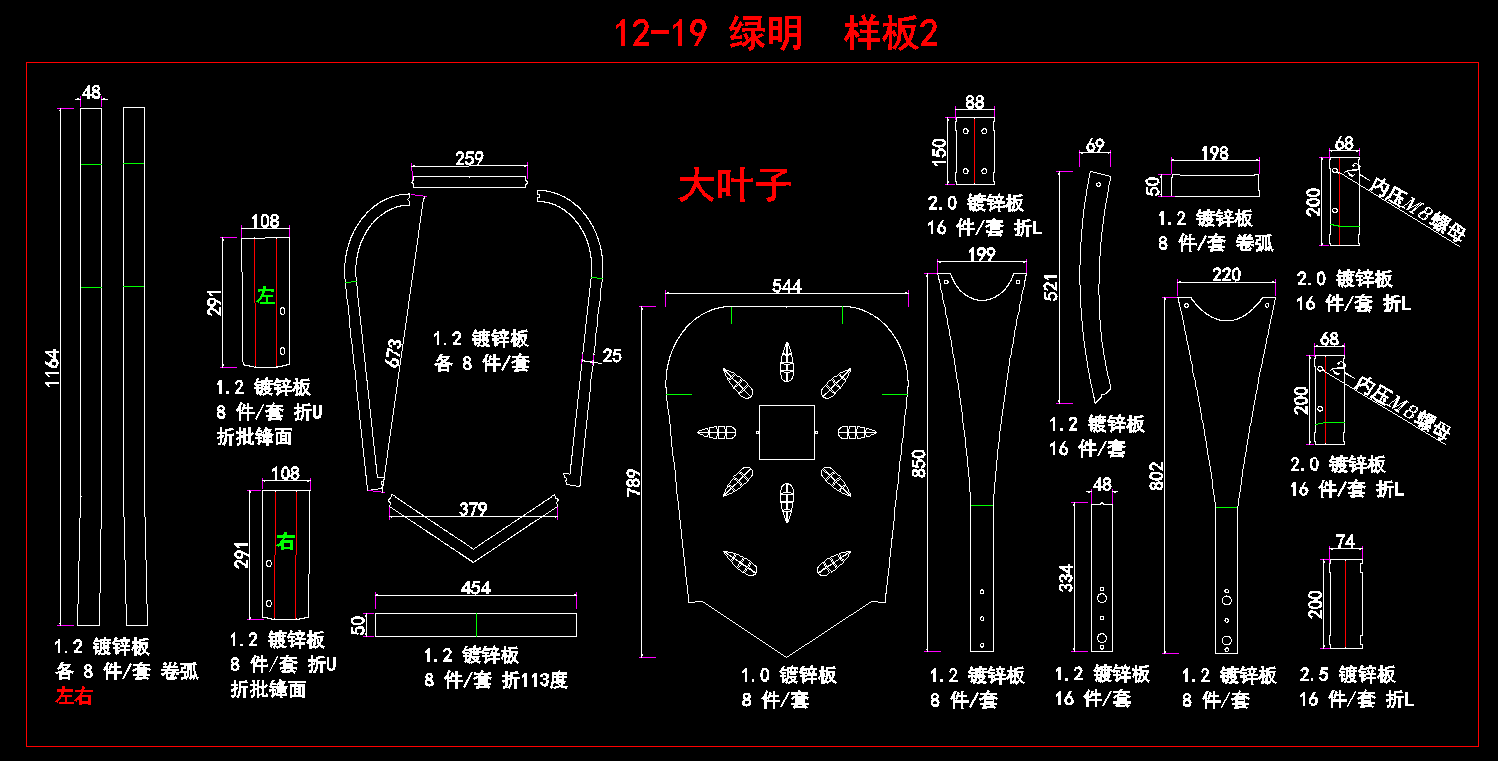 12-19 绿明 样板2

48

1164

1.2 镀锌板
各 8 件/套 卷弧
左右

108

291

左

1.2 镀锌板
8 件/套 折U
折批锋面

108

291

右

1.2 镀锌板
8 件/套 折U
折批锋面

259

673

25

1.2 镀锌板
各 8 件/套

379

454

50

1.2 镀锌板
8 件/套 折113度

大叶子

544

789

1.0 镀锌板
8 件/套

88

150

2.0 镀锌板
16 件/套 折L

199

850

1.2 镀锌板
8 件/套

69

521

1.2 镀锌板
16 件/套

48

334

1.2 镀锌板
16 件/套

198

50

1.2 镀锌板
8 件/套 卷弧

220

802

1.2 镀锌板
8 件/套

68

200

内压M8螺母

2.0 镀锌板
16 件/套 折L

68

200

内压M8螺母

2.0 镀锌板
16 件/套 折L

74

200

2.5 镀锌板
16 件/套 折L