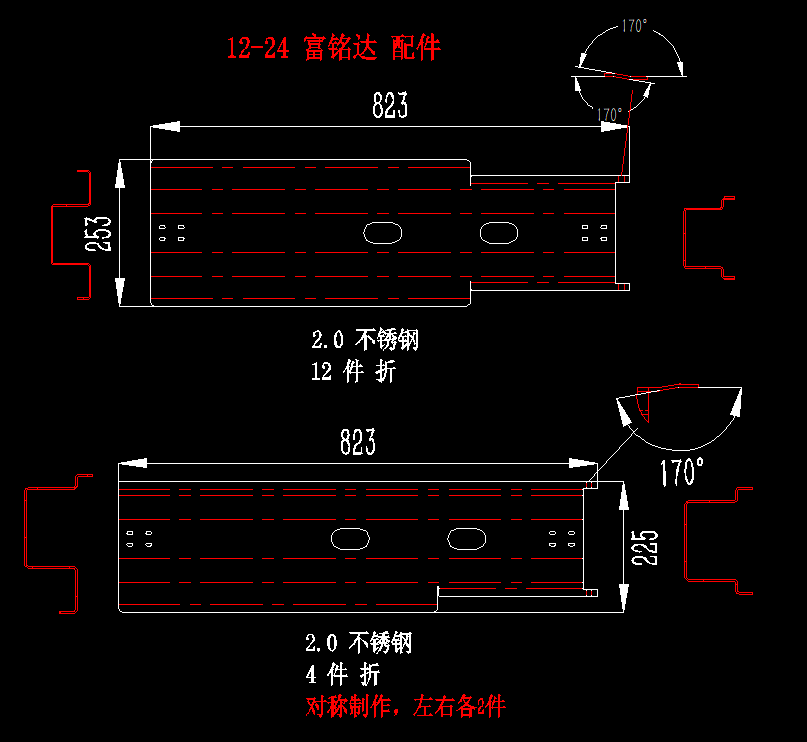 12-24 富铭达 配件

170°

170°

823

253

2.0 不锈钢
12 件 折

823

170°

225

2.0 不锈钢
4 件 折
对称制作，左右各2件