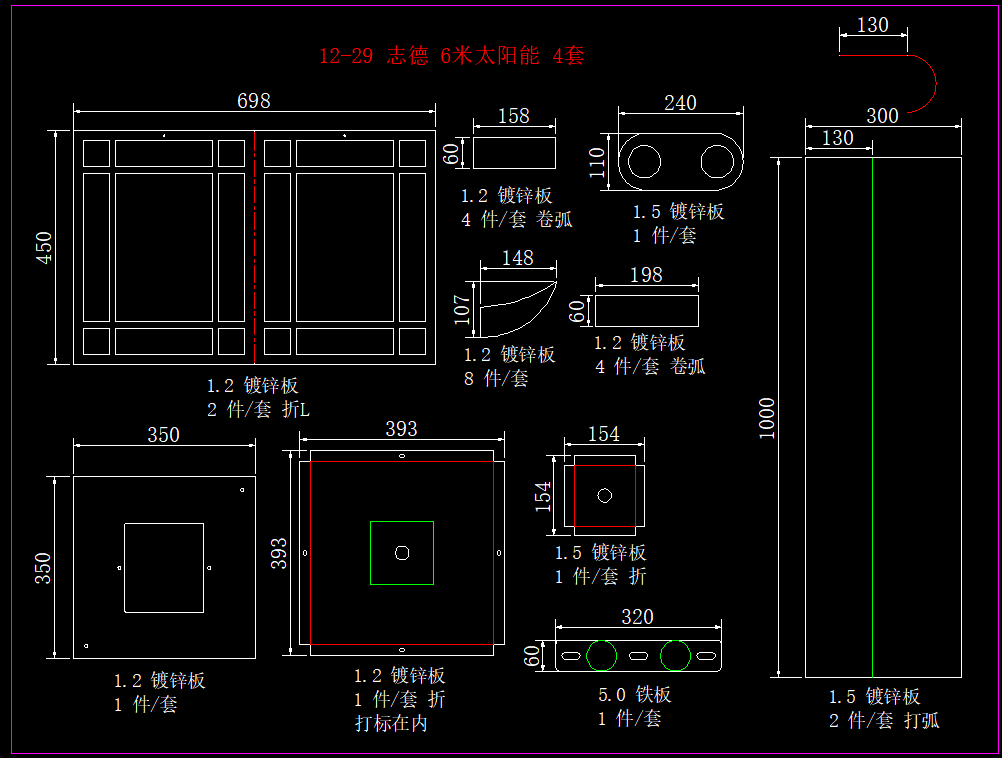 12-29 志德 6米太阳能 4套

698

450

1.2 镀锌板
2 件/套 折L

158

60

1.2 镀锌板
4 件/套 卷弧

240

110

1.5 镀锌板
1 件/套

148

107

1.2 镀锌板
8 件/套

198

60

1.2 镀锌板
4 件/套 卷弧

130

300

130

1000

1.5 镀锌板
2 件/套 打弧

350

350

1.2 镀锌板
1 件/套

393

393

1.2 镀锌板
1 件/套 折
打标在内

154

154

1.5 镀锌板
1 件/套 折

320

60

5.0 铁板
1 件/套