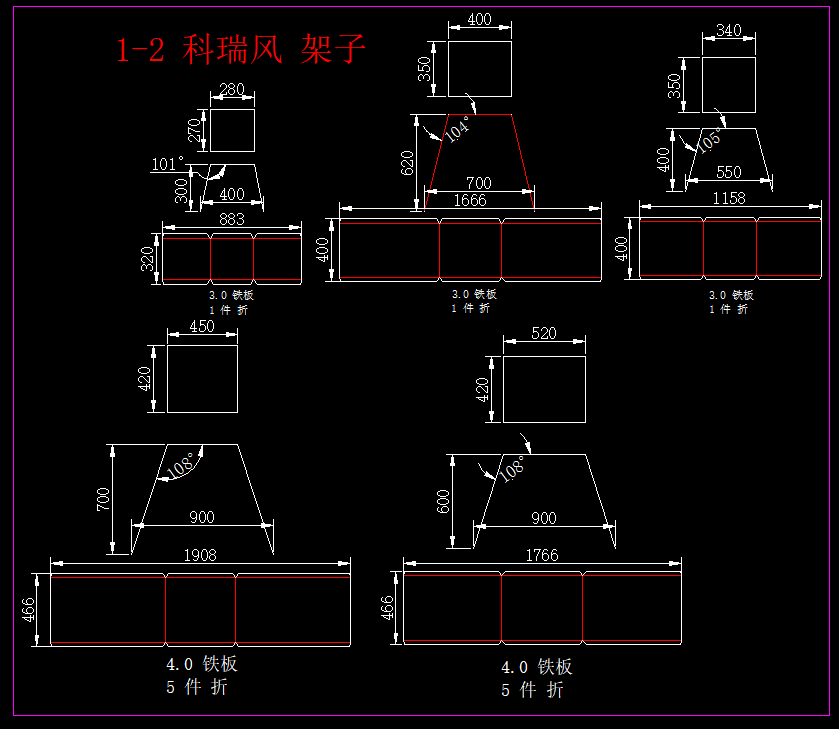 1-2 科瑞风 架子

280
270
101°
300
400
883
320
3.0 铁板
1 件 折

400
350
104°
620
700
1666
400
3.0 铁板
1 件 折

340
350
105°
400
550
1158
400
3.0 铁板
1 件 折

450
420
108°
700
900
1908
466
4.0 铁板
5 件 折

520
420
108°
600
900
1766
466
4.0 铁板
5 件 折