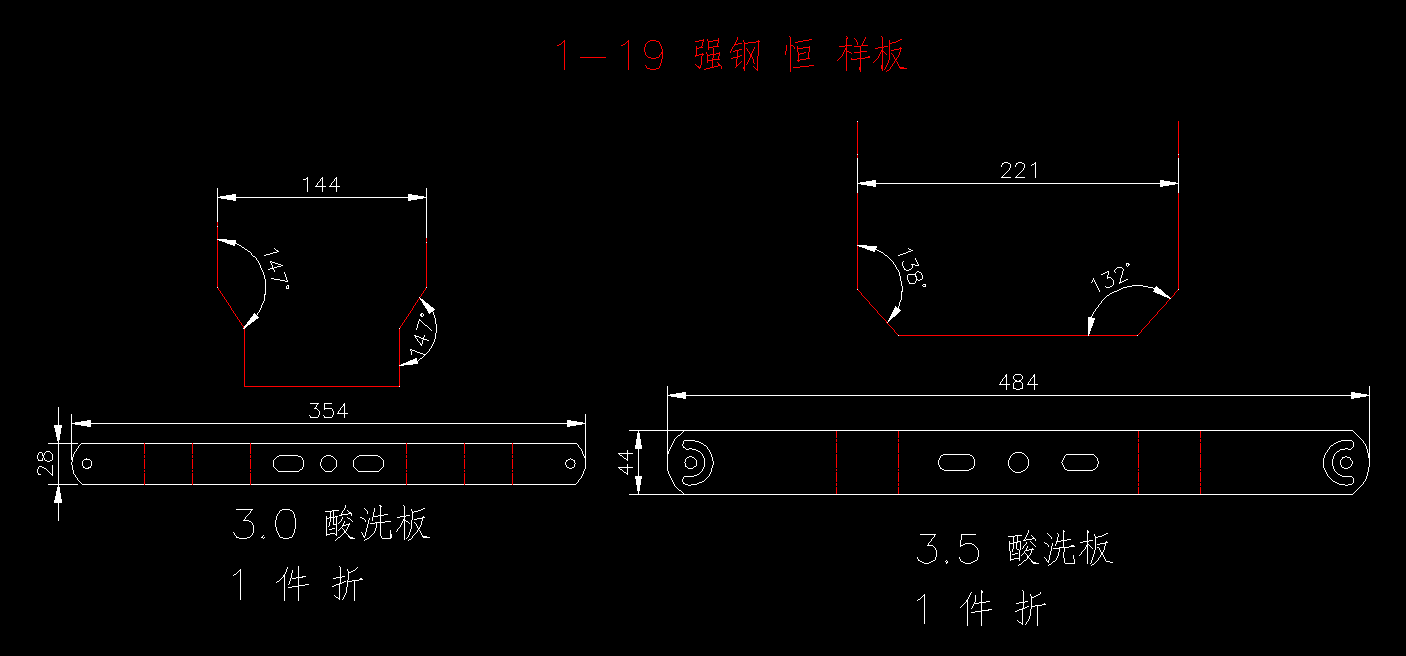 1-19 强钢 恒 样板

144

147°

147°

354

28

3.0 酸洗板

1 件 折

221

138°

132°

484

44

3.5 酸洗板

1 件 折