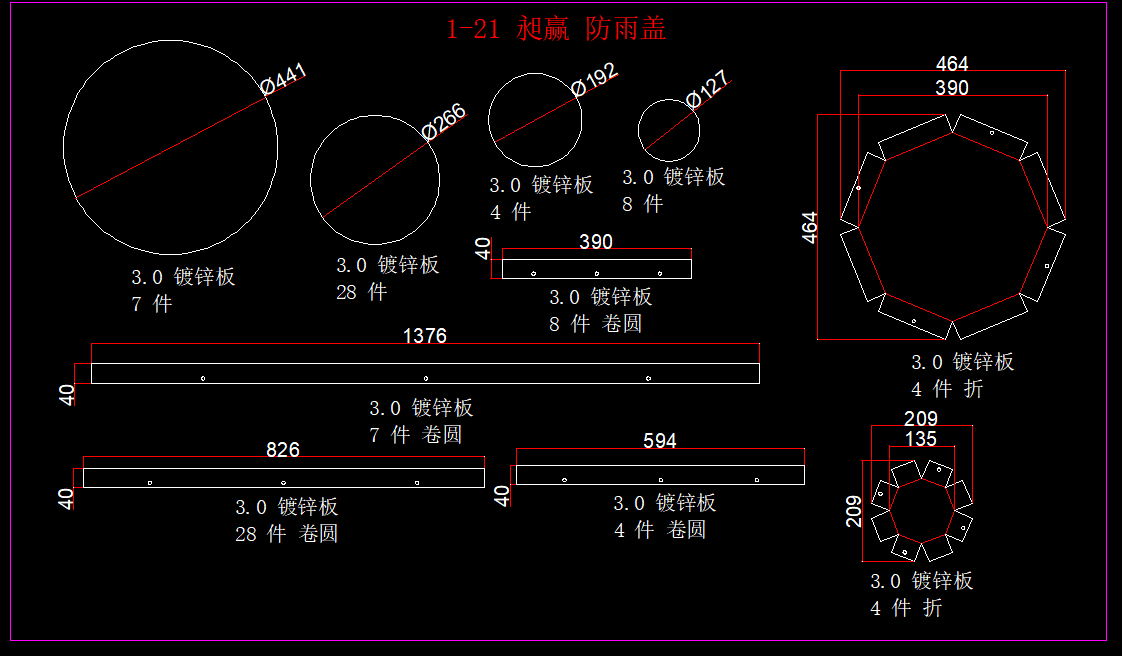 1-21 昶赢 防雨盖

Ø441

3.0 镀锌板
7 件

Ø266

3.0 镀锌板
28 件

Ø192

3.0 镀锌板
4 件

Ø127

3.0 镀锌板
8 件

464
390
464

3.0 镀锌板
4 件 折

390
40

3.0 镀锌板
8 件 卷圆

1376
40

3.0 镀锌板
7 件 卷圆

826
40

3.0 镀锌板
28 件 卷圆

594
40

3.0 镀锌板
4 件 卷圆

209
135
209

3.0 镀锌板
4 件 折