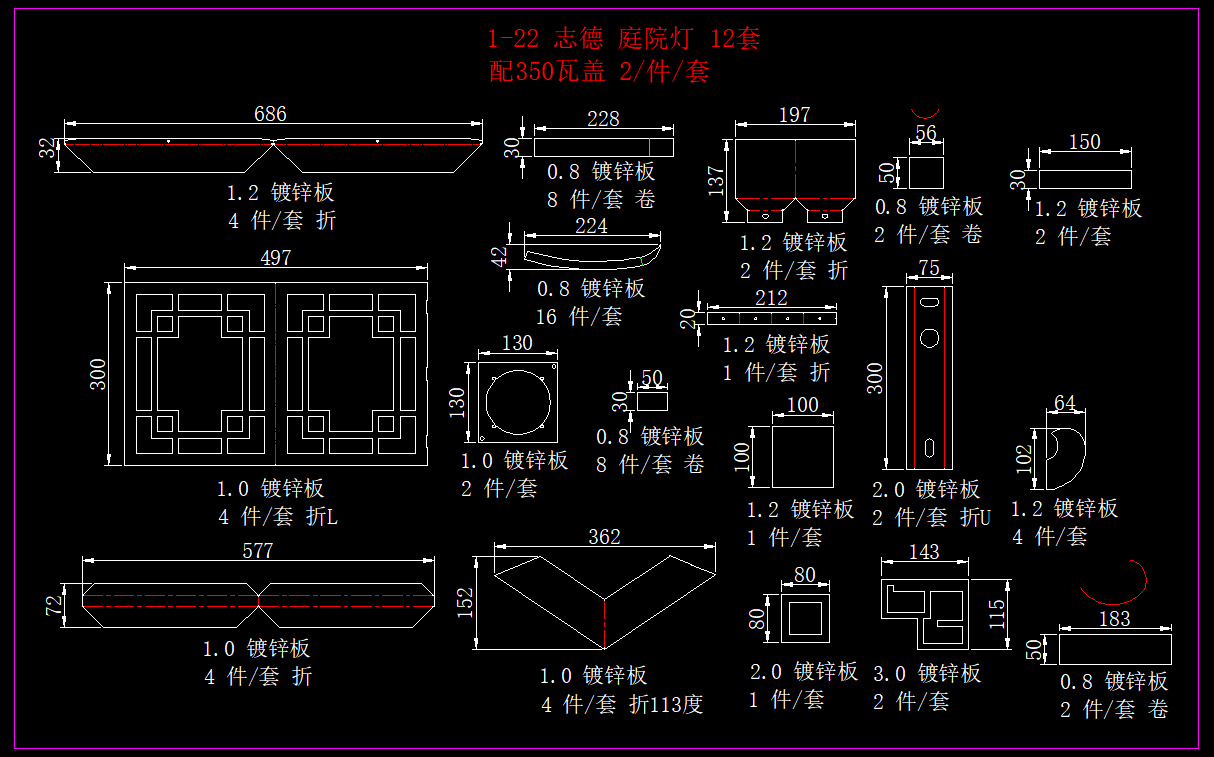 1-22 志德 庭院灯 12套
配350瓦盖 2/件/套

686
32
1.2 镀锌板
4 件/套 折

228
30
0.8 镀锌板
8 件/套 卷

197
137
1.2 镀锌板
2 件/套 折

56
50
0.8 镀锌板
2 件/套 卷

150
30
1.2 镀锌板
2 件/套

224
42
0.8 镀锌板
16 件/套

497
300
1.0 镀锌板
4 件/套 折L

212
20
1.2 镀锌板
1 件/套 折

75
300
2.0 镀锌板
2 件/套 折U

130
130
1.0 镀锌板
2 件/套

50
30
0.8 镀锌板
8 件/套 卷

100
100
1.2 镀锌板
1 件/套

64
102
1.2 镀锌板
4 件/套

577
72
1.0 镀锌板
4 件/套 折

362
152
1.0 镀锌板
4 件/套 折113度

80
80
2.0 镀锌板
1 件/套

143
115
3.0 镀锌板
2 件/套

183
50
0.8 镀锌板
2 件/套 卷