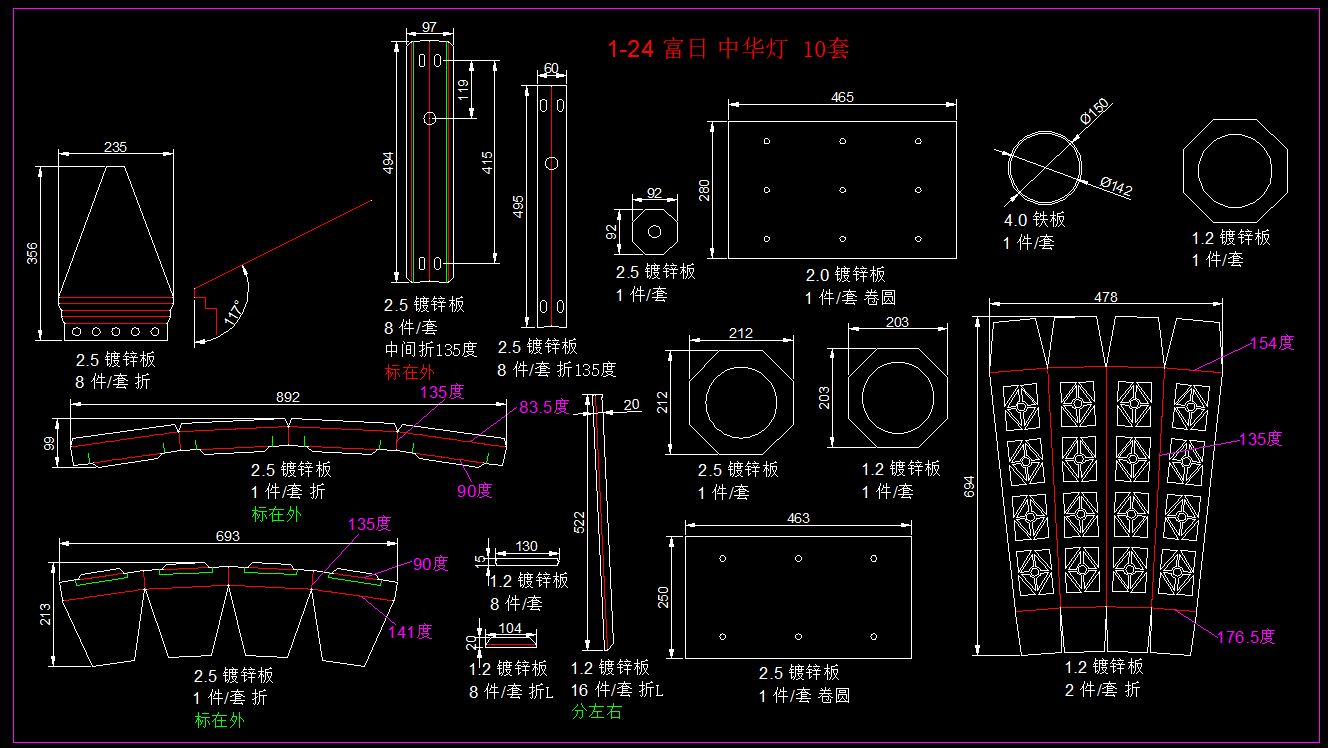 1-24 富日 中华灯 10套

235
356
117°
2.5 镀锌板
8 件/套 折

97
119
494
415
2.5 镀锌板
8 件/套
中间折135度
标在外

60
495
2.5 镀锌板
8 件/套 折135度

92
92
2.5 镀锌板
1 件/套

465
280
2.0 镀锌板
1 件/套 卷圆

Ø150
Ø142
4.0 铁板
1 件/套

1.2 镀锌板
1 件/套

892
99
135度
83.5度
90度
2.5 镀锌板
1 件/套 折
标在外

20
522
1.2 镀锌板
16 件/套 折L
分左右

212
212
2.5 镀锌板
1 件/套

203
203
1.2 镀锌板
1 件/套

478
694
154度
135度
176.5度
1.2 镀锌板
2 件/套 折

693
213
135度
90度
141度
2.5 镀锌板
1 件/套 折
标在外

130
15
1.2 镀锌板
8 件/套

104
20
1.2 镀锌板
8 件/套 折L

463
250
2.5 镀锌板
1 件/套 卷圆