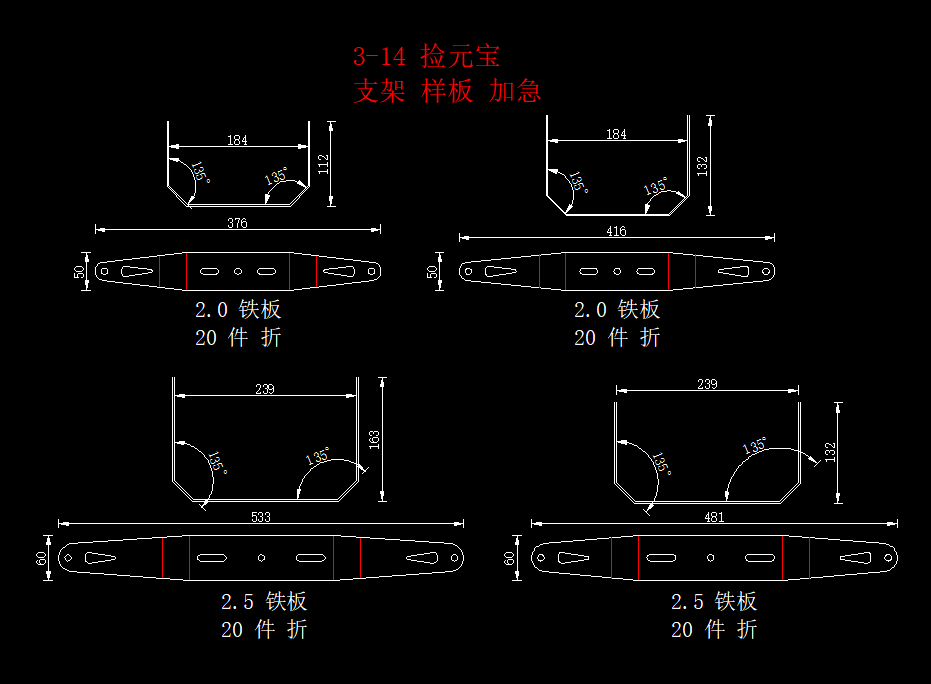 3-14 捡元宝
支架 样板 加急

184
135°
135°
112
376
50
2.0 铁板
20 件 折

184
135°
135°
132
416
50
2.0 铁板
20 件 折

239
135°
135°
163
533
60
2.5 铁板
20 件 折

239
135°
135°
132
481
60
2.5 铁板
20 件 折