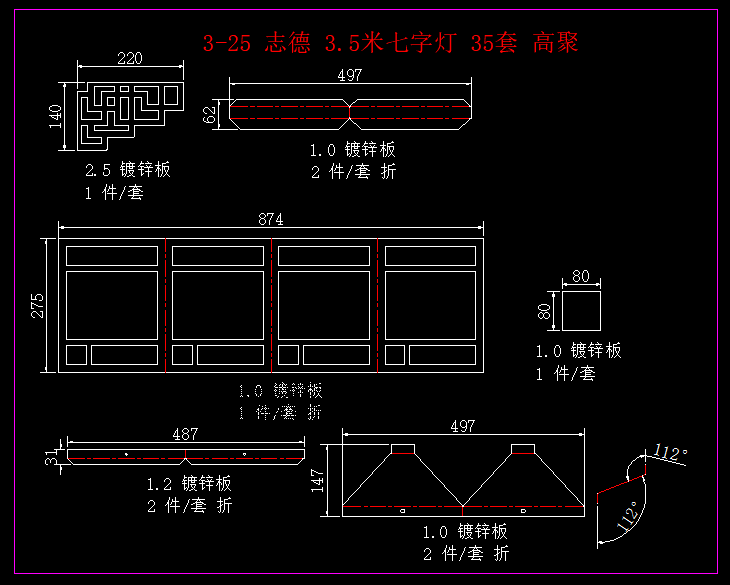 3-25 志德 3.5米七字灯 35套 高聚

220
140
2.5 镀锌板
1 件/套

497
62
1.0 镀锌板
2 件/套 折

874
275
1.0 镀锌板
1 件/套 折

80
80
1.0 镀锌板
1 件/套

487
31
1.2 镀锌板
2 件/套 折

497
147
1.0 镀锌板
2 件/套 折

112°
112°