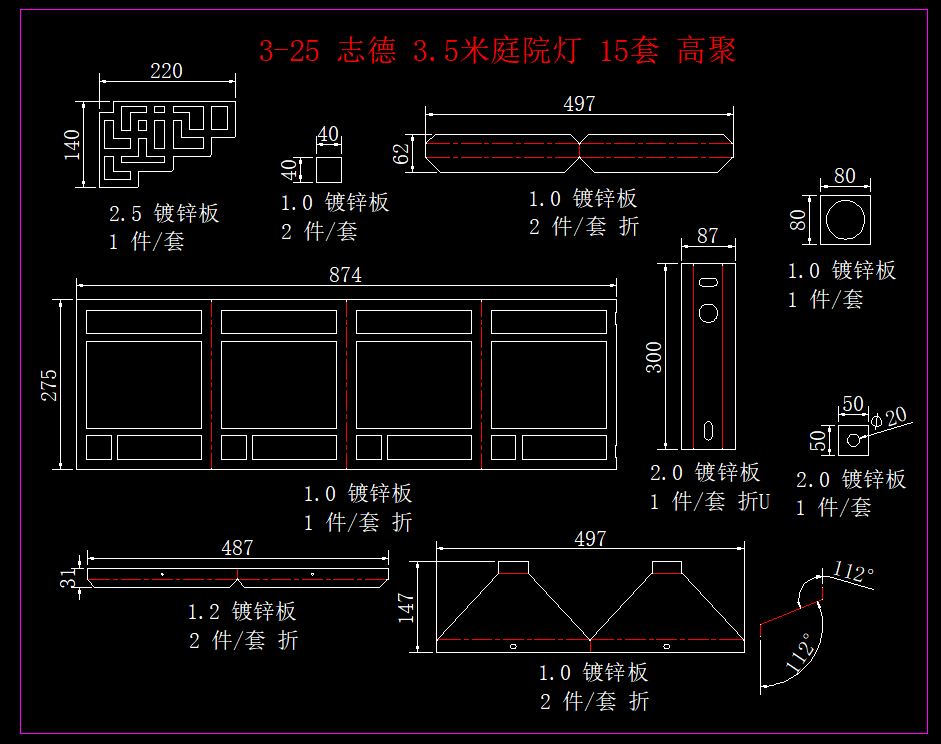 3-25 志德 3.5米庭院灯 15套 高聚

220
140
2.5 镀锌板
1 件/套

40
40
1.0 镀锌板
2 件/套

497
62
1.0 镀锌板
2 件/套 折

80
80
1.0 镀锌板
1 件/套

874
275
1.0 镀锌板
1 件/套 折

87
300
2.0 镀锌板
1 件/套 折U

50
50
$\phi 20$
2.0 镀锌板
1 件/套

487
31
1.2 镀锌板
2 件/套 折

497
147
1.0 镀锌板
2 件/套 折

112°
112°