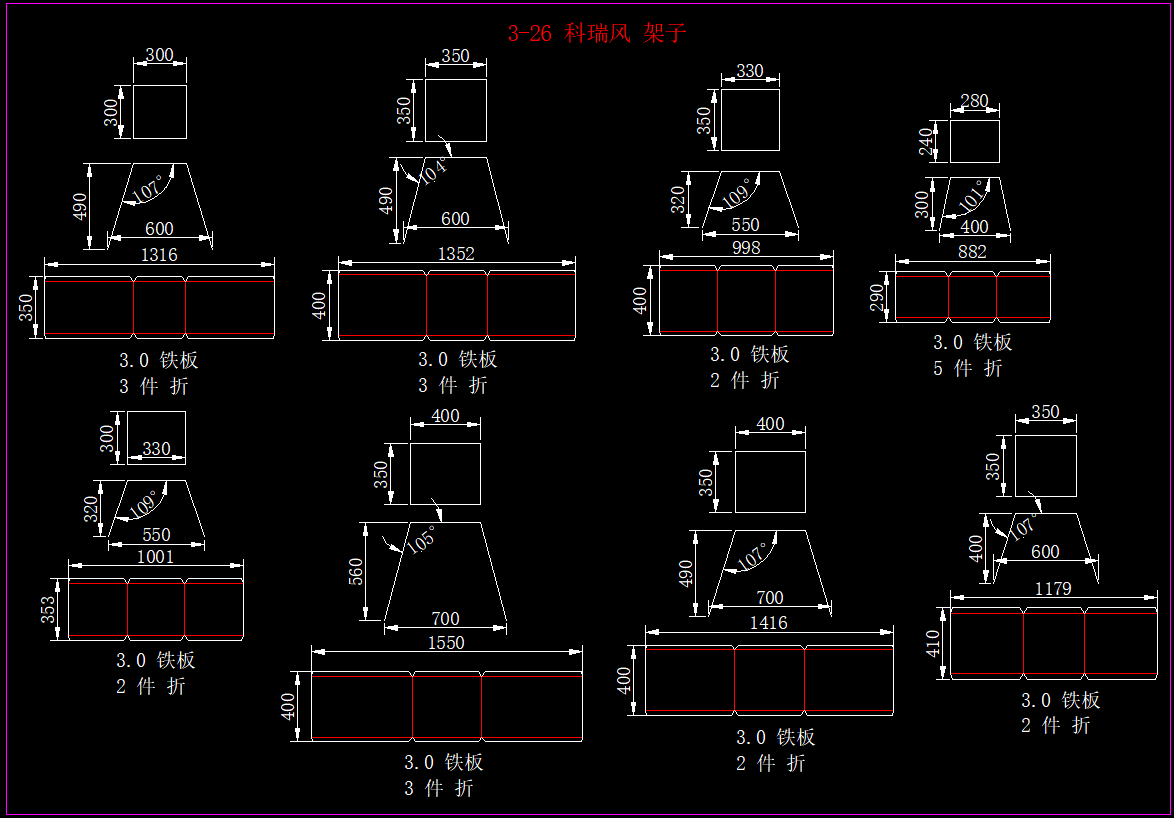 3-26 科瑞风 架子

300
300
490
107°
600
1316
350
3.0 铁板
3 件 折

350
350
490
104°
600
1352
400
3.0 铁板
3 件 折

330
350
320
109°
550
998
400
3.0 铁板
2 件 折

280
240
300
101°
400
882
290
3.0 铁板
5 件 折

300
330
320
109°
550
1001
353
3.0 铁板
2 件 折

400
350
560
105°
700
1550
400
3.0 铁板
3 件 折

400
350
490
107°
700
1416
400
3.0 铁板
2 件 折

350
350
400
107°
600
1179
410
3.0 铁板
2 件 折