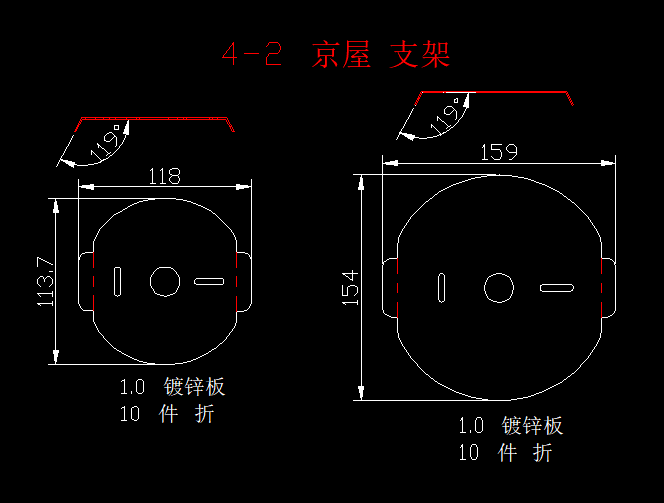 4-2 京屋 支架

119°

118

113.7

1.0 镀锌板
10 件 折

119°

159

154

1.0 镀锌板
10 件 折