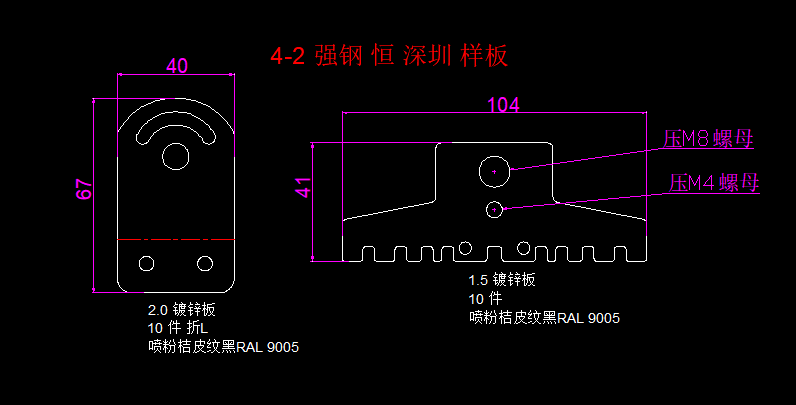 4-2 强钢 恒 深圳 样板

40

67

2.0 镀锌板
10 件 折L
喷粉桔皮纹黑RAL 9005

104

41

压M8 螺母

压M4 螺母

1.5 镀锌板
10 件
喷粉桔皮纹黑RAL 9005