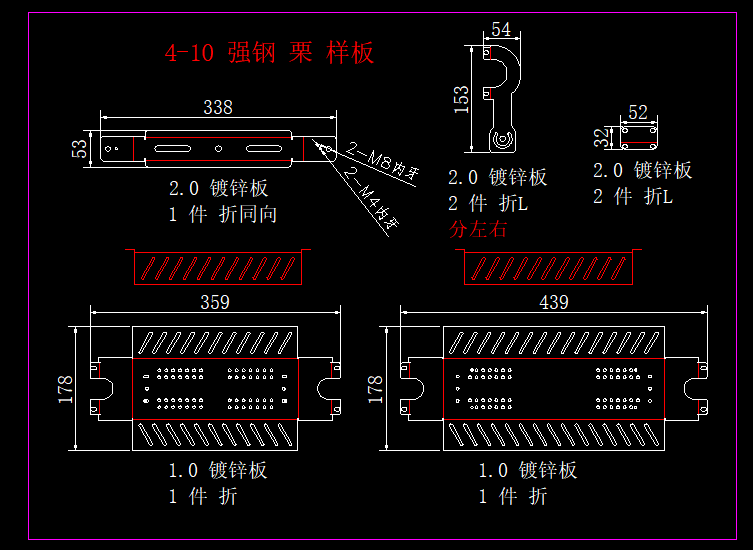 4-10 强钢 栗 样板

338

53

2-M8内牙

2-M4内牙

2.0 镀锌板
1 件 折同向

54

153

2.0 镀锌板
2 件 折L
分左右

52

32

2.0 镀锌板
2 件 折L

359

178

1.0 镀锌板
1 件 折

439

178

1.0 镀锌板
1 件 折