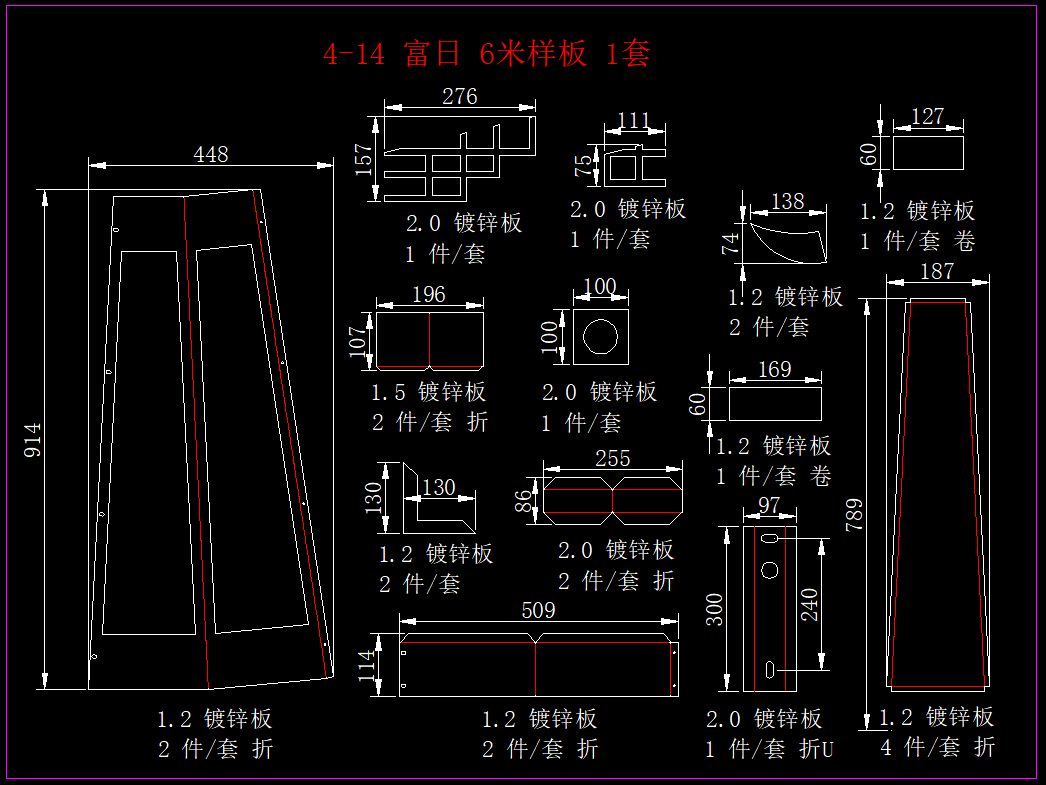 4-14 富日 6米样板 1套

448

914

1.2 镀锌板
2 件/套 折

276

157

2.0 镀锌板
1 件/套

111

75

2.0 镀锌板
1 件/套

127

60

1.2 镀锌板
1 件/套 卷

138

74

1.2 镀锌板
2 件/套

196

107

1.5 镀锌板
2 件/套 折

100

100

2.0 镀锌板
1 件/套

169

60

1.2 镀锌板
1 件/套 卷

187

789

1.2 镀锌板
4 件/套 折

130

130

1.2 镀锌板
2 件/套

255

86

2.0 镀锌板
2 件/套 折

97

300

240

2.0 镀锌板
1 件/套 折U

509

114

1.2 镀锌板
2 件/套 折