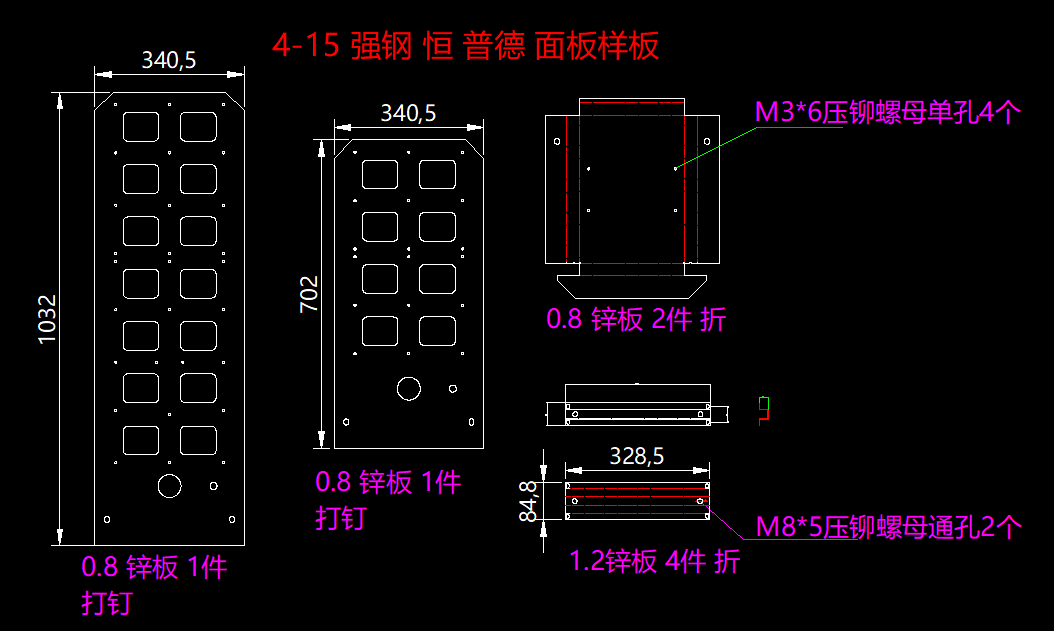 4-15 强钢 恒 普德 面板样板

340,5

1032

0.8 锌板 1件
打钉

340,5

702

0.8 锌板 1件
打钉

M3*6压铆螺母单孔4个

0.8 锌板 2件 折

328,5

84,8

M8*5压铆螺母通孔2个

1.2锌板 4件 折