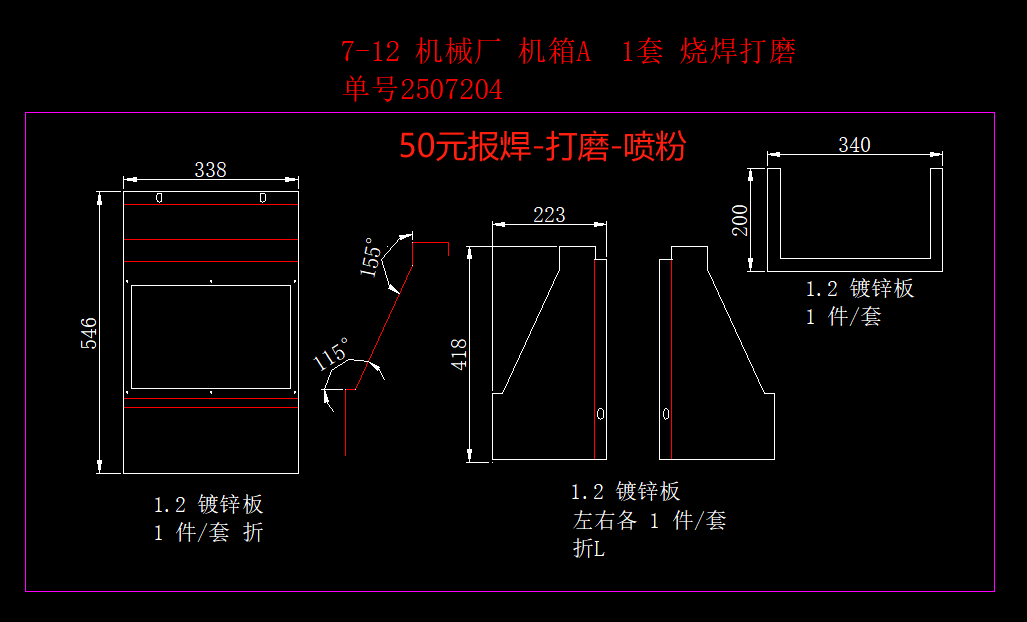 7-12 机械厂 机箱A 1套 烧焊打磨
单号2507204

50元报焊-打磨-喷粉

338

546

1.2 镀锌板
1 件/套 折

155°

115°

223

418

1.2 镀锌板
左右各 1 件/套
折L

340

200

1.2 镀锌板
1 件/套